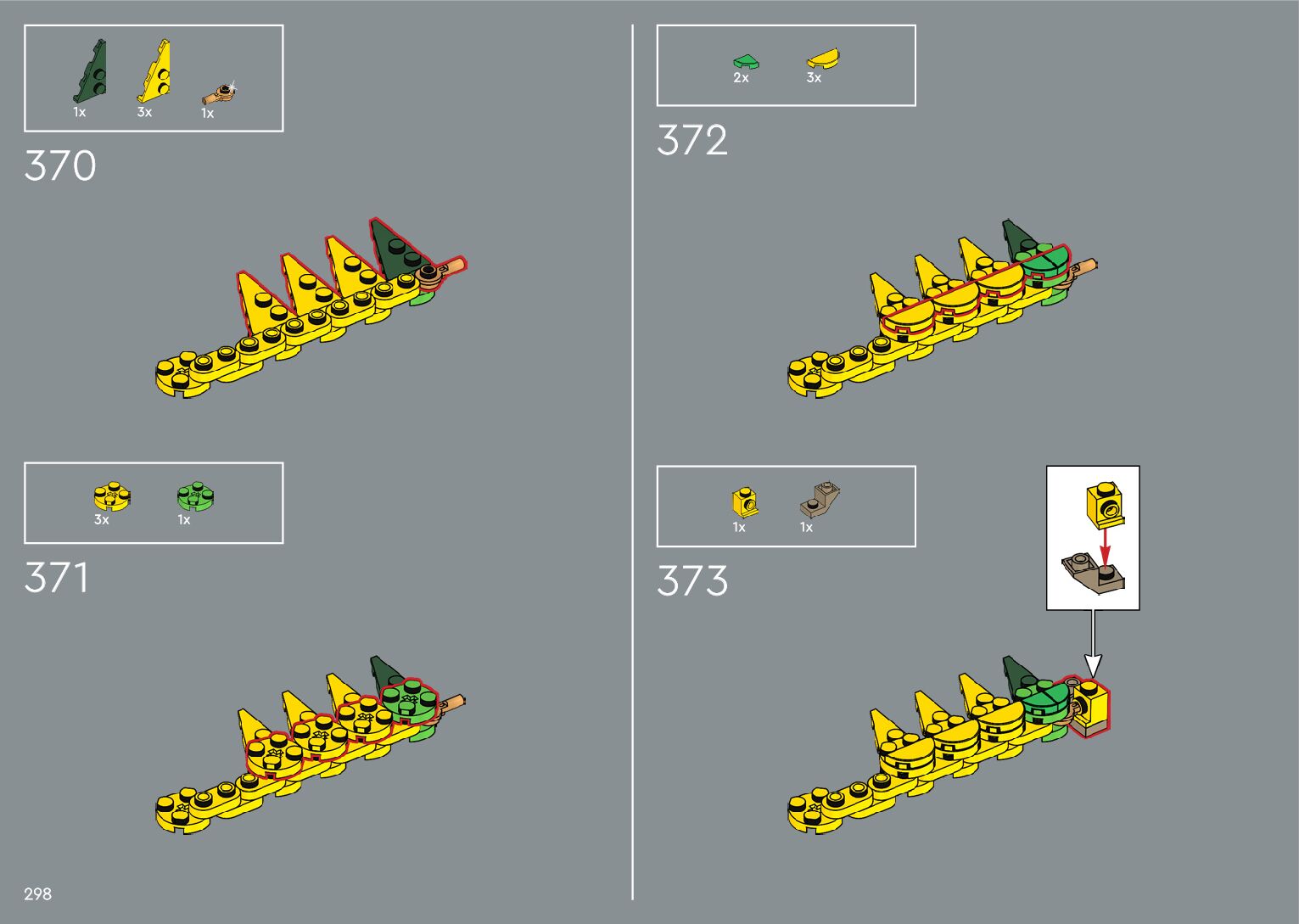 1x 3x 1x

370

3x 1x

371

2x 3x

372

1x 1x

373

298