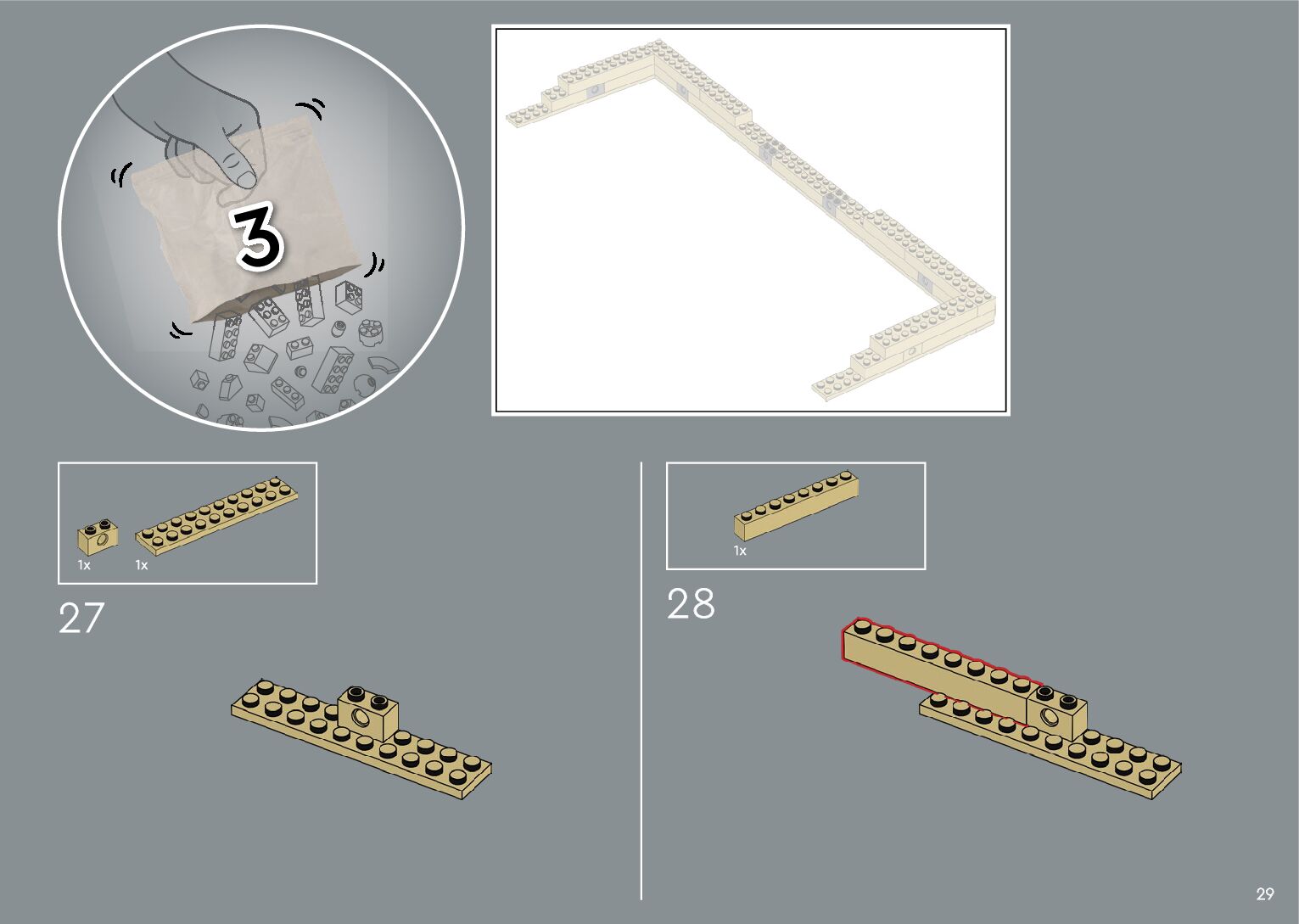 3

1x 1x

27

1x

28

29