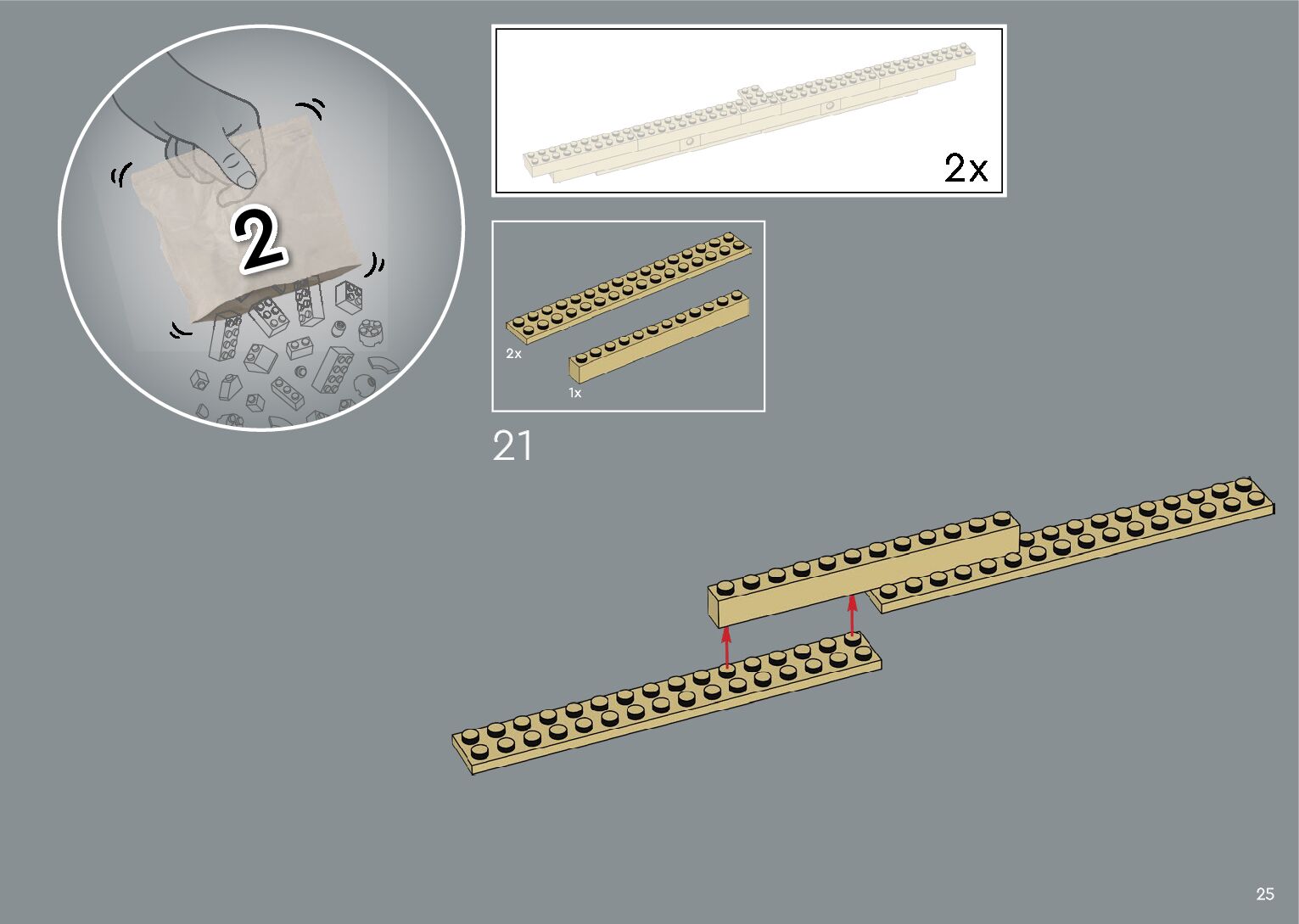 2

2x

2x

1x

21

25