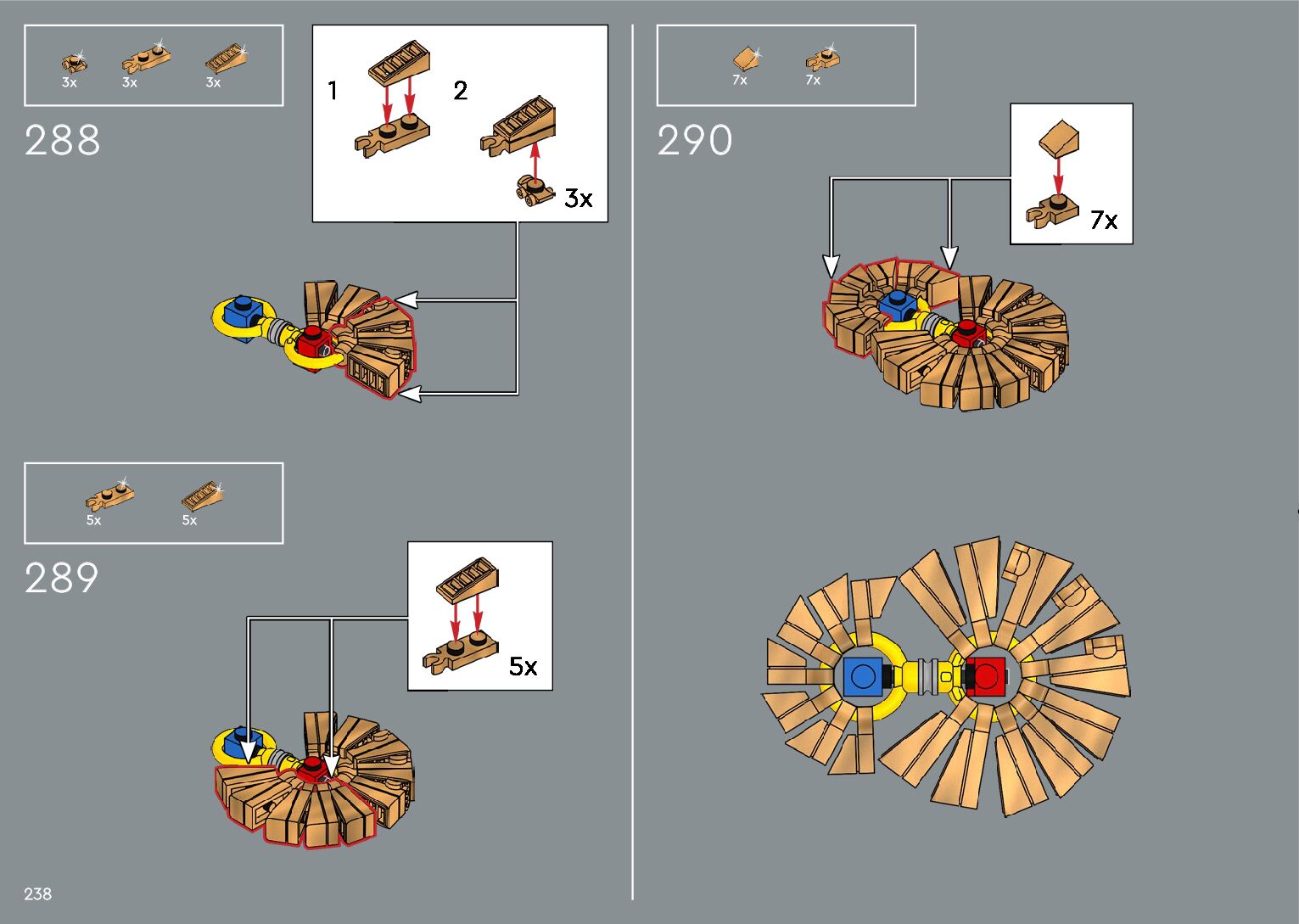 3x 3x 3x

288

1 2

3x

5x 5x

289

5x

7x 7x

290

7x

238