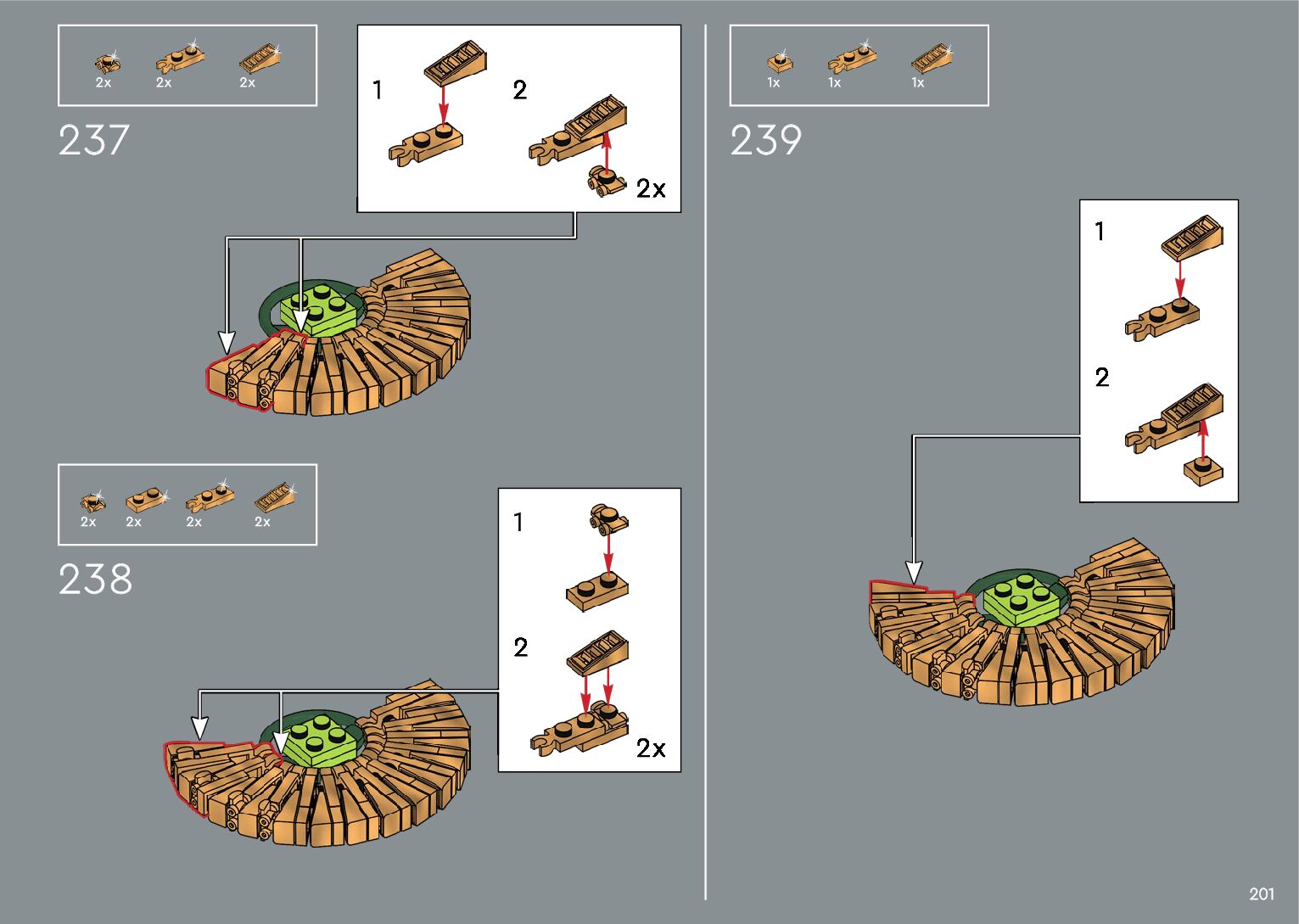 2x 2x 2x

237

1

2

2x

2x 2x 2x 2x

238

1

2

2x

1x 1x 1x

239

1

2

201