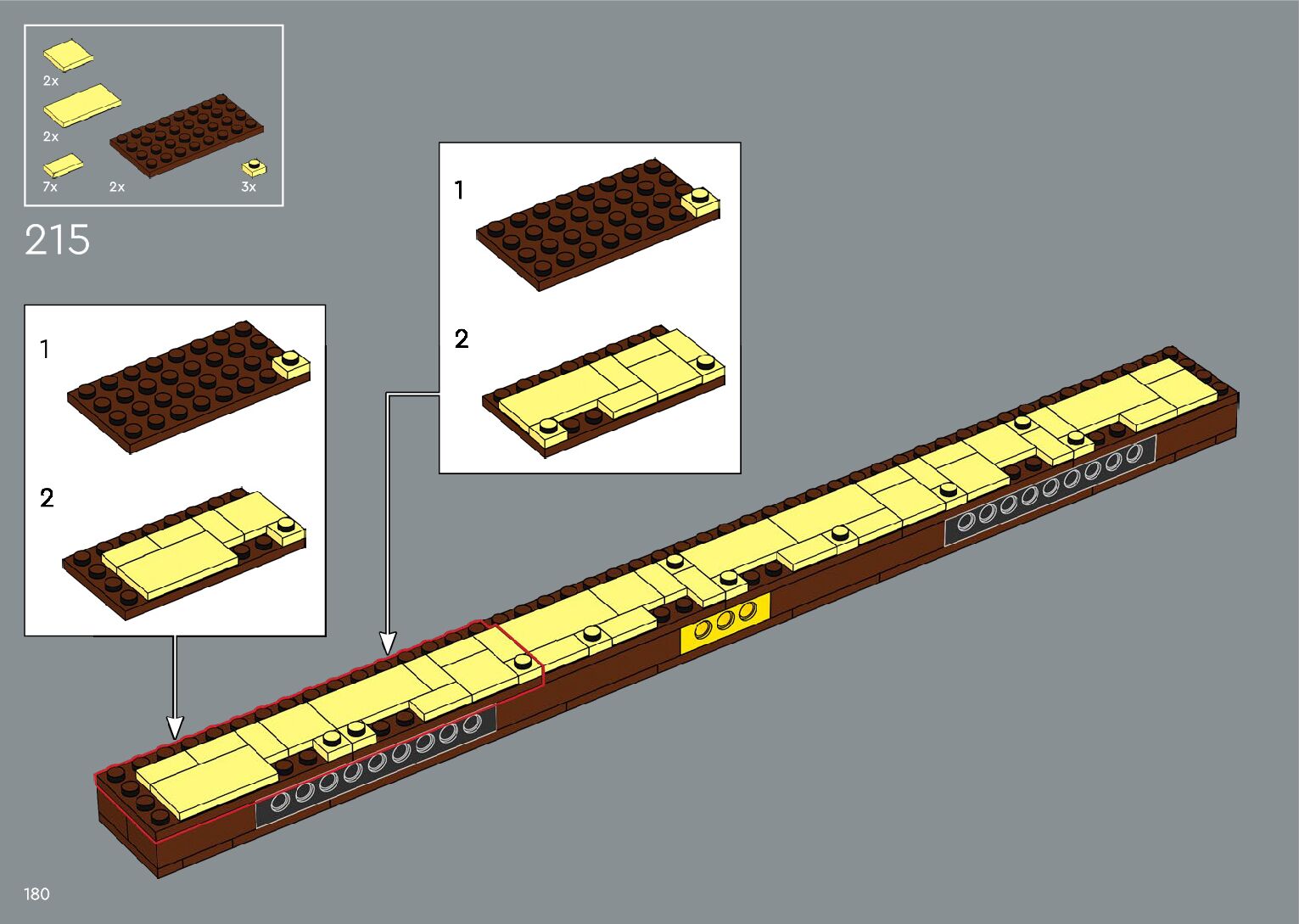 2x

2x

7x

2x

3x

215

1

2

1

2

180