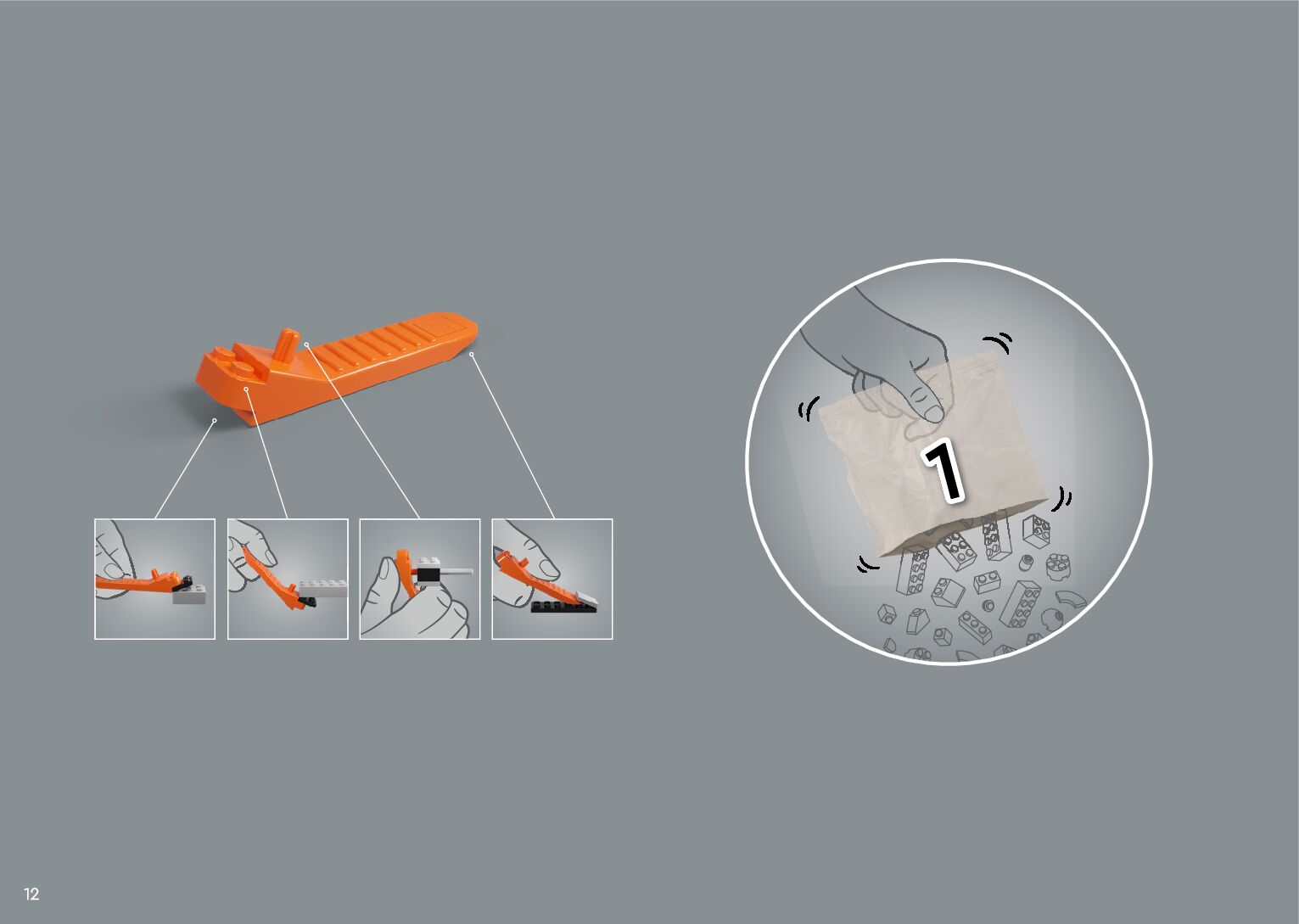 1

12