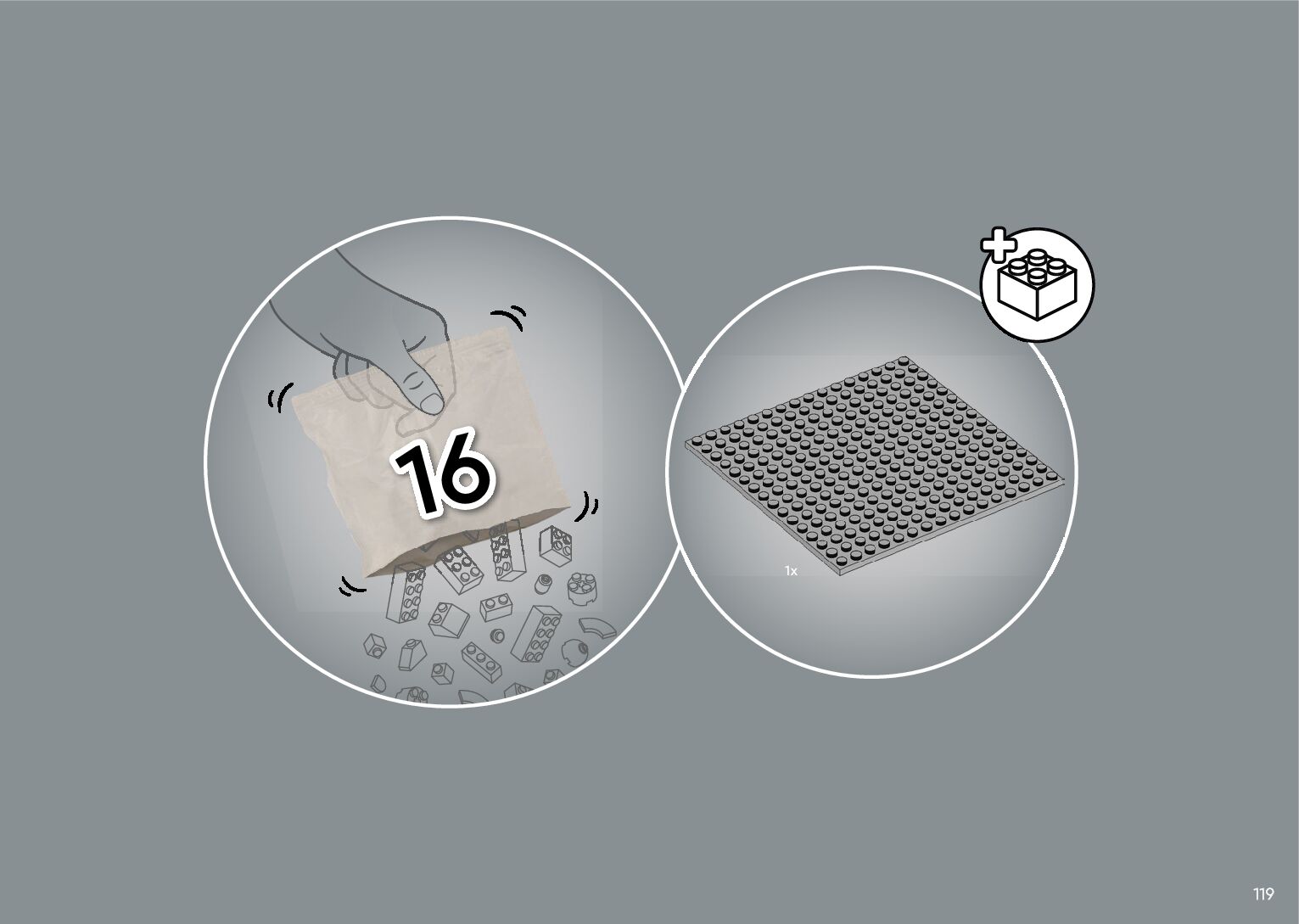 16

1x

119