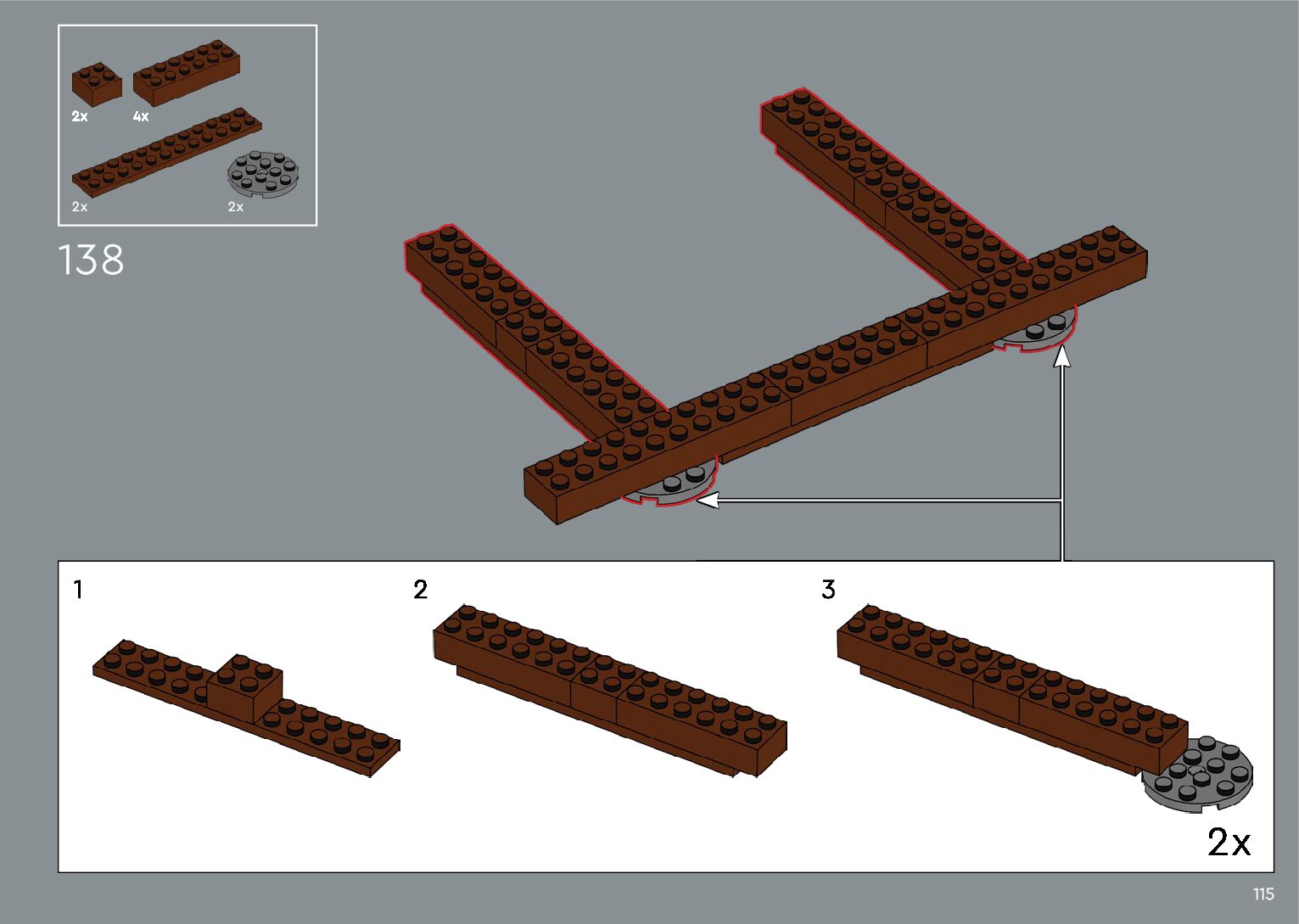 2x
4x
2x
2x

138

1
2
3

2x

115