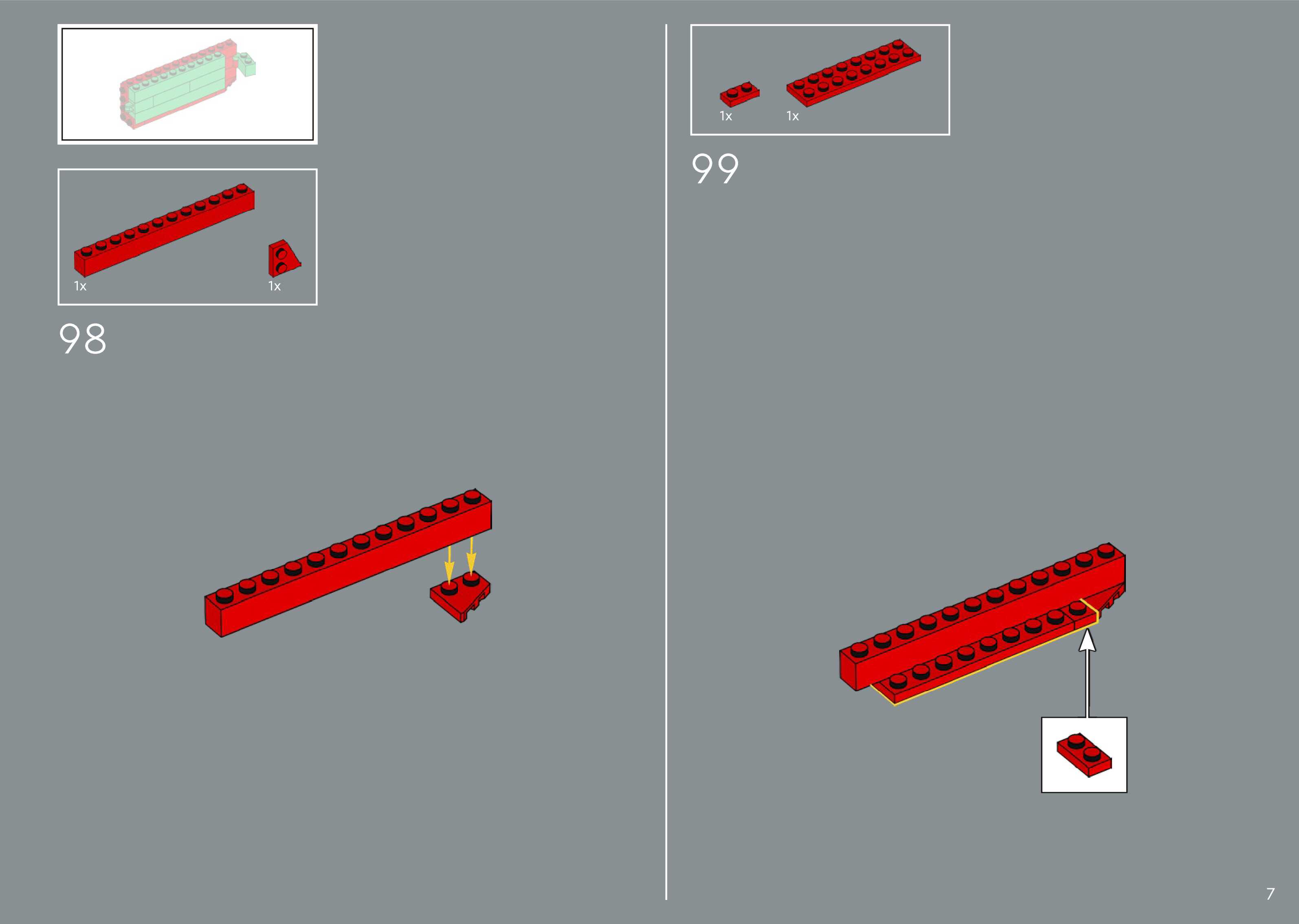 1x

1x

98

1x

1x

99

7