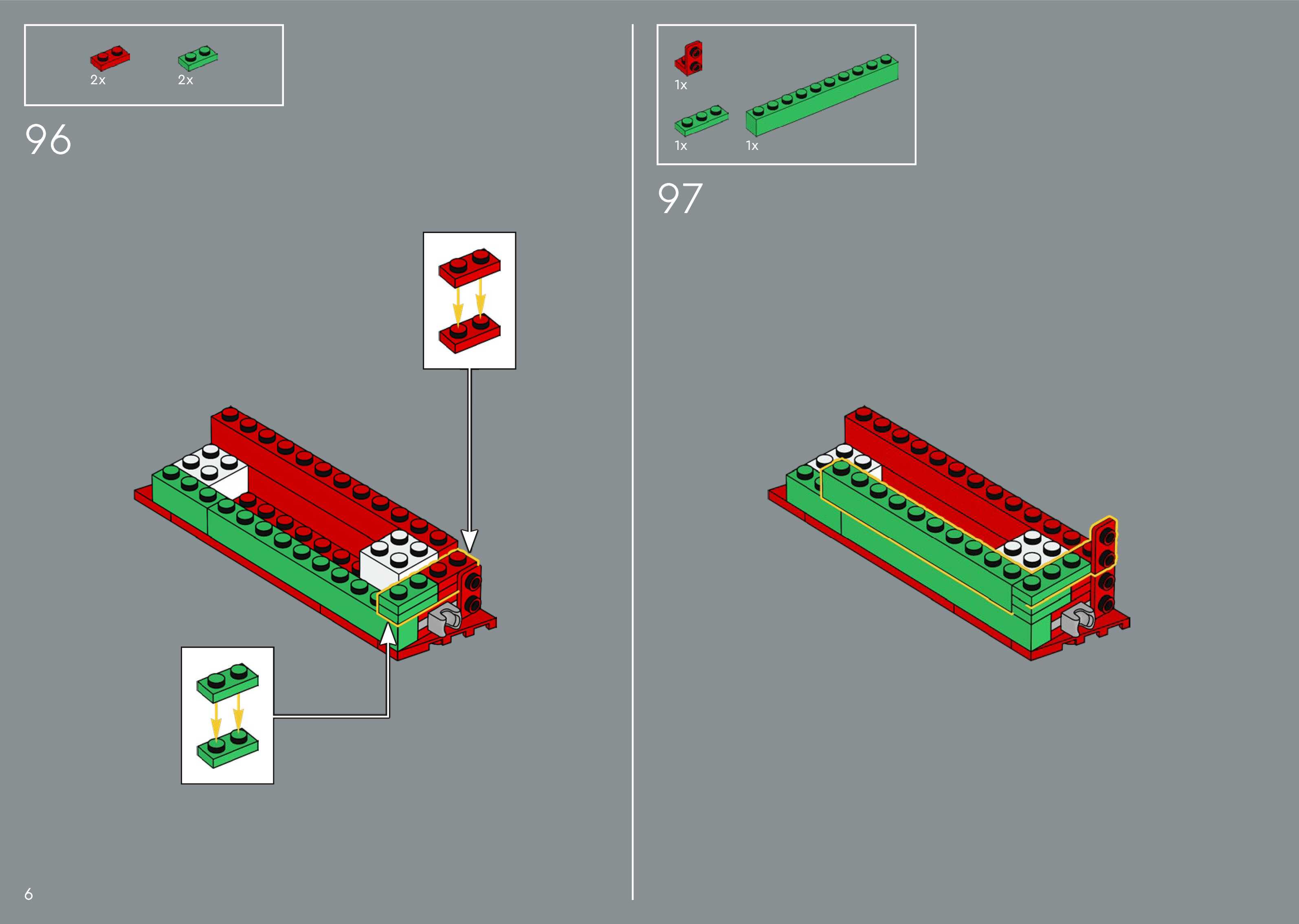 2x
2x

96

1x
1x
1x

97

6