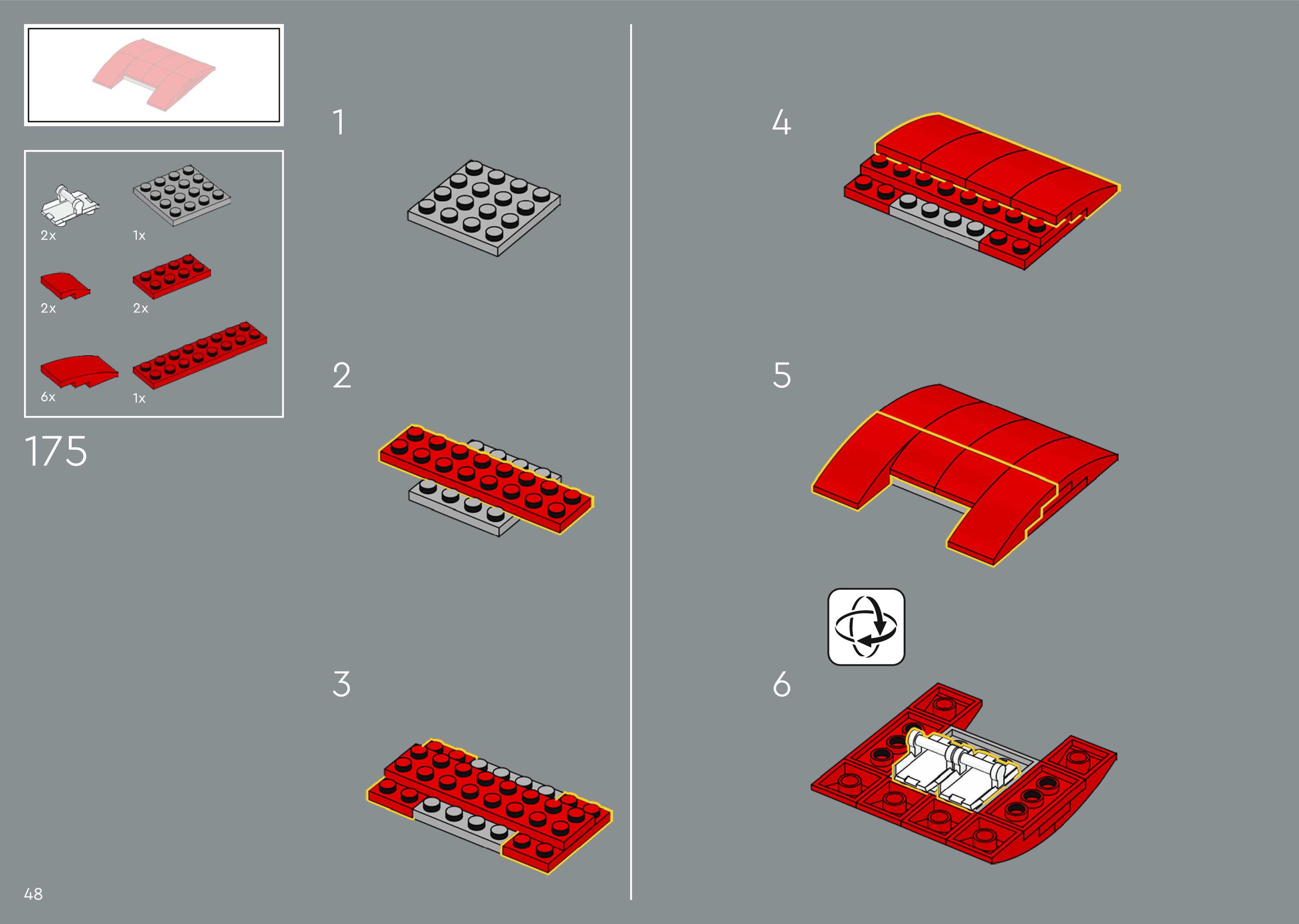 2x
1x
2x
2x
6x
1x
175

1

2

3

4

5

6

48