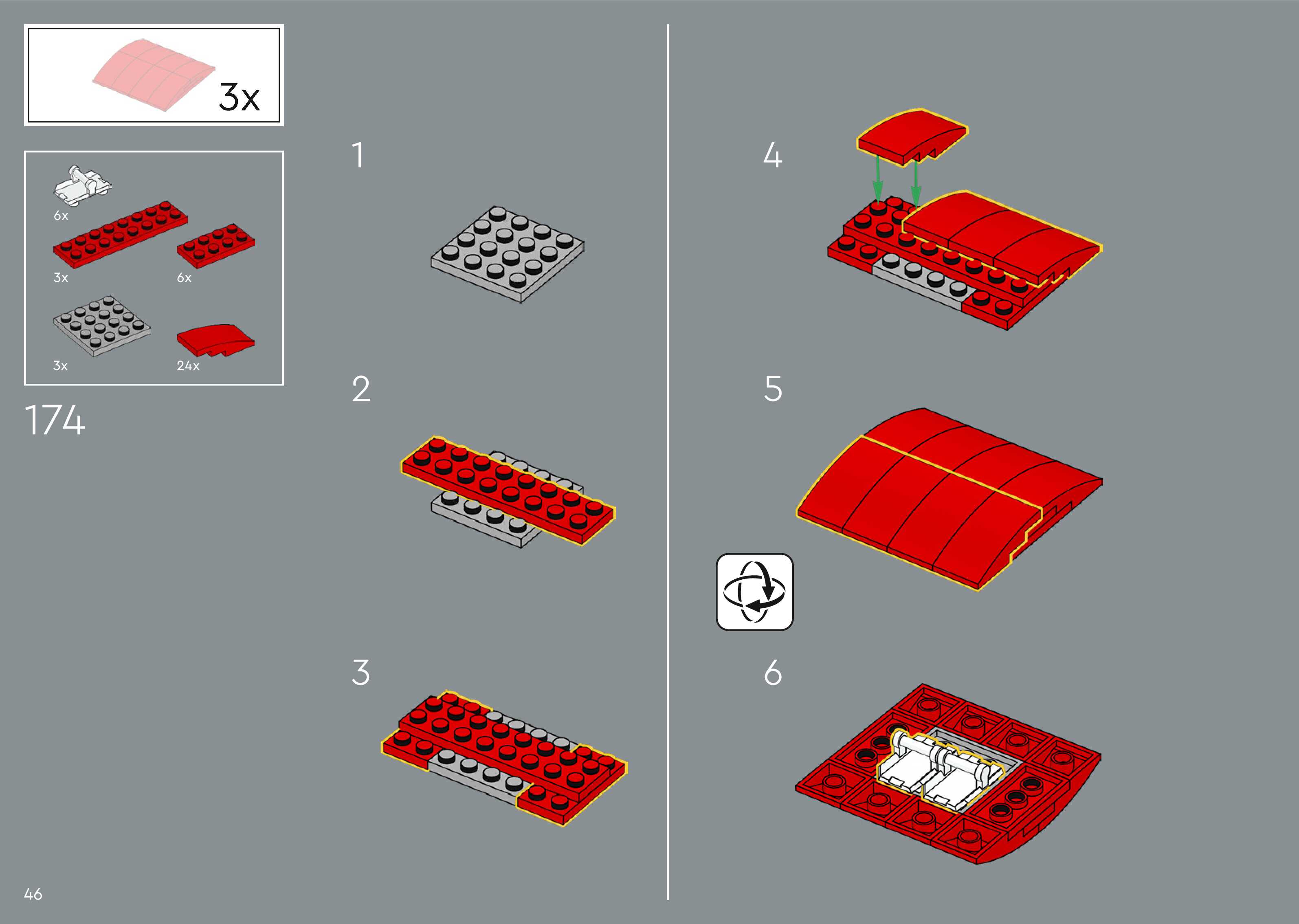 3x

6x
3x
6x
3x
24x

174

1

2

3

4

5

6

46