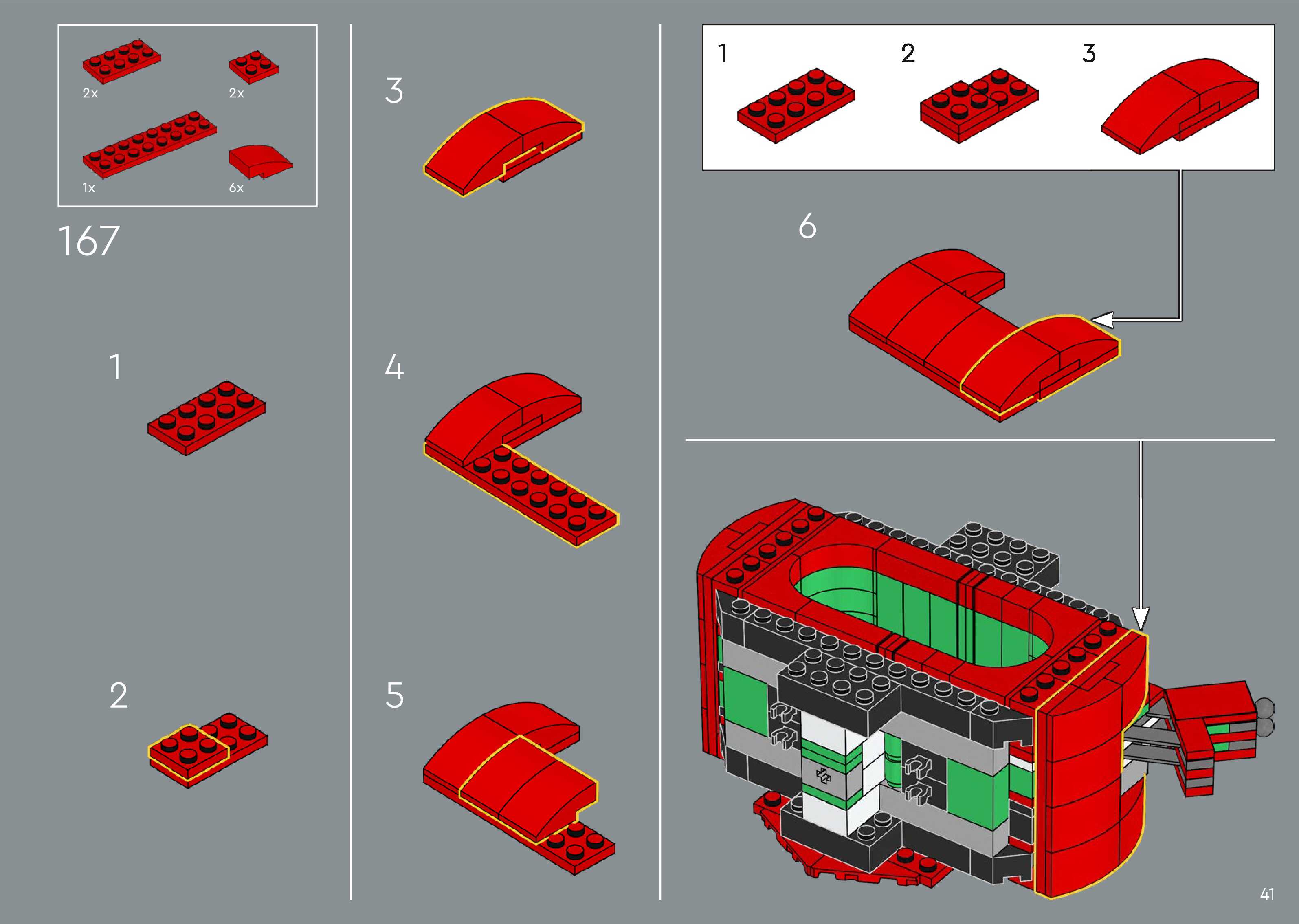 2x
2x
1x
6x

167

1

2

3

4

5

1
2
3

6

41