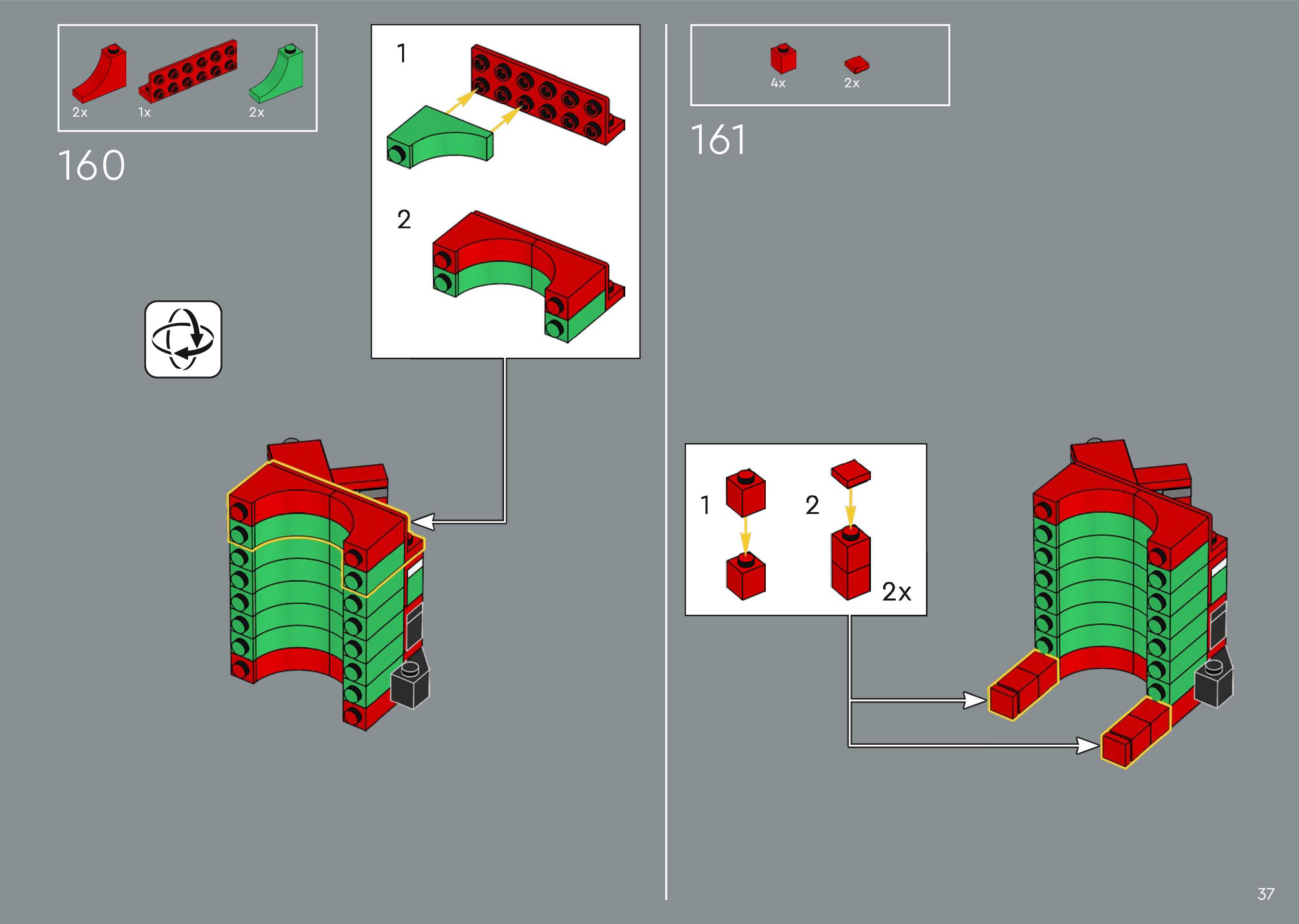 2x 1x 2x

160

1

2

4x 2x

161

1

2

2x

37