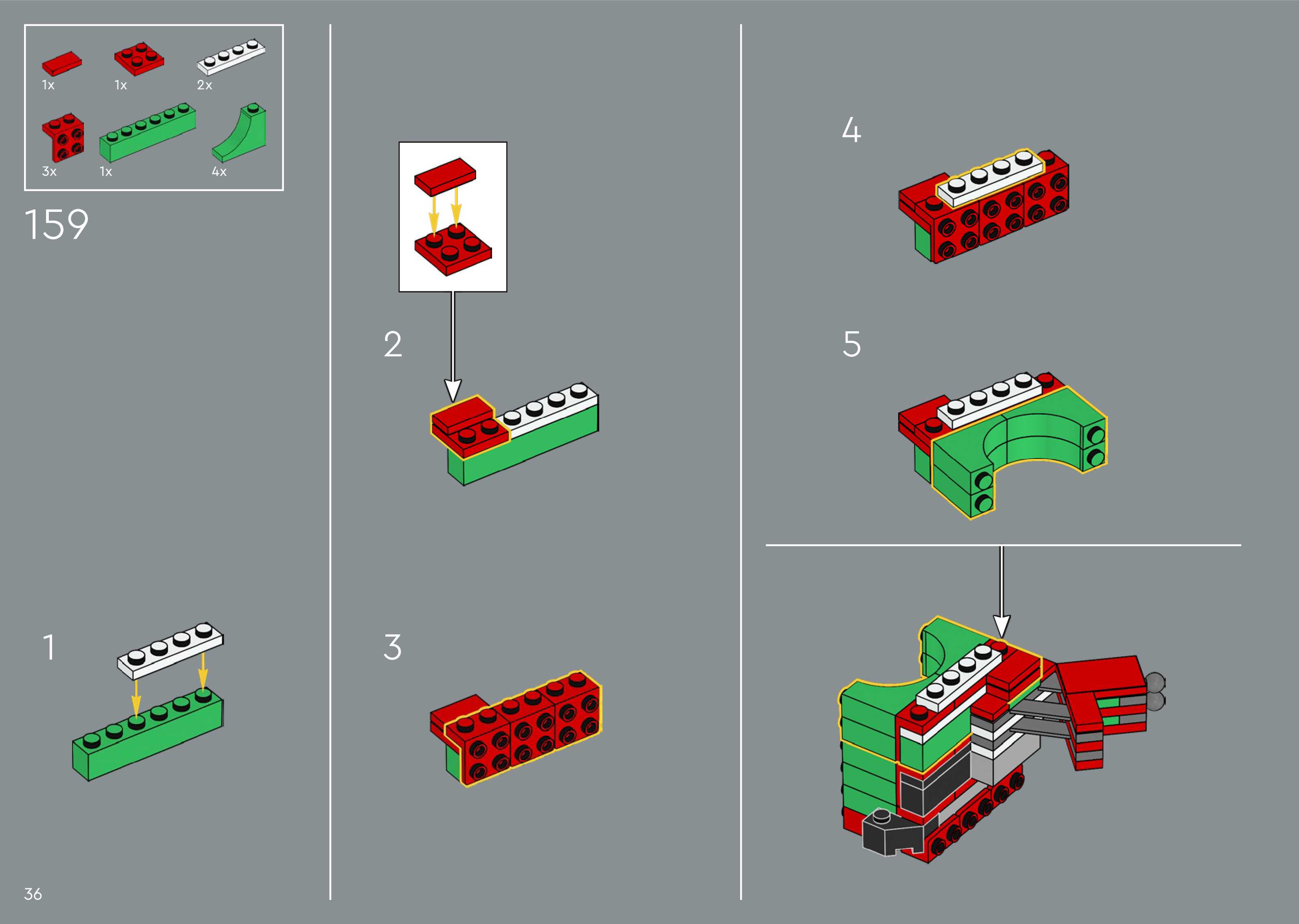 1x
1x
2x
3x
1x
4x

159

1

2

3

4

5

36