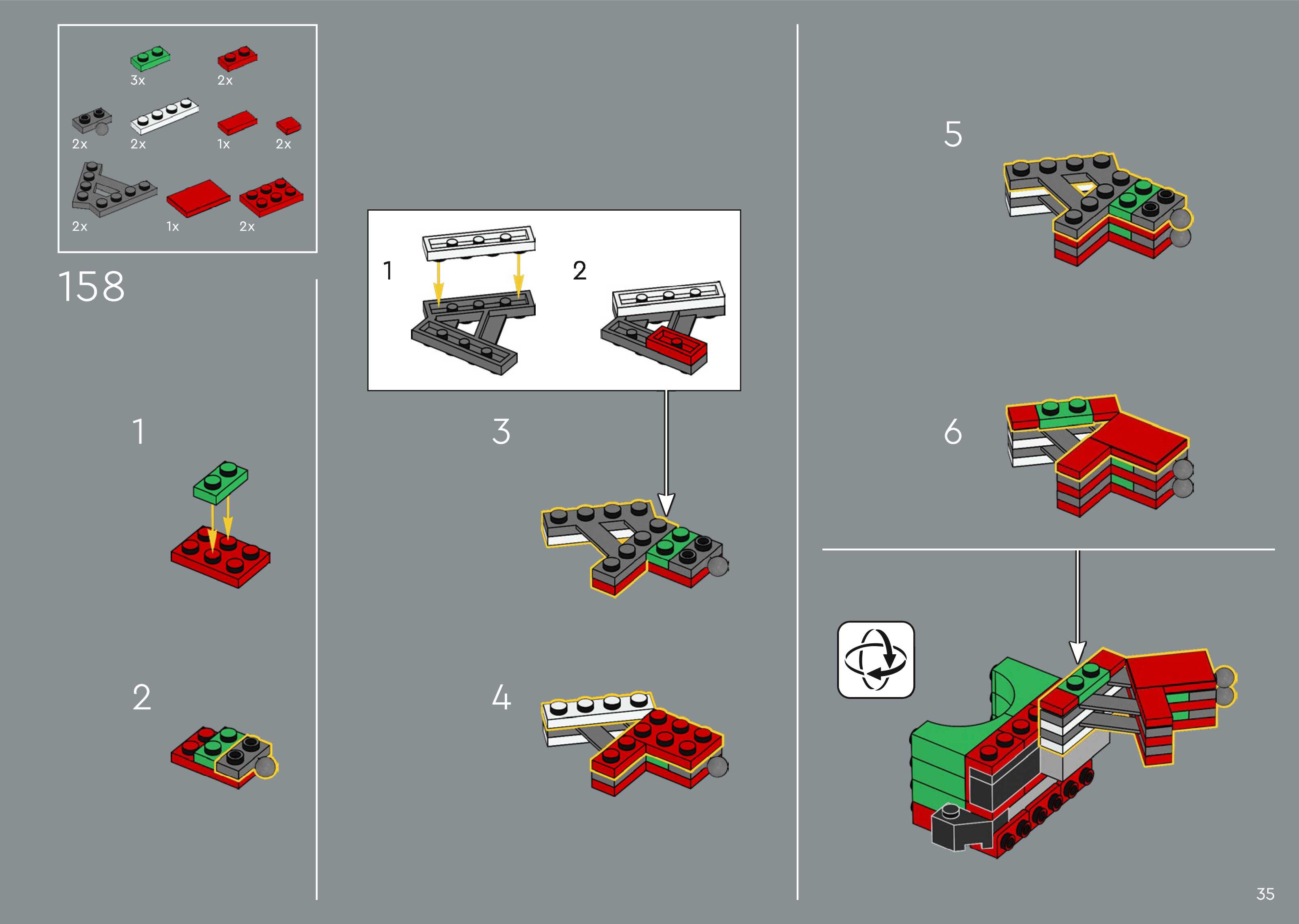 3x
2x
2x
2x
1x
2x
2x
1x
2x

158

1

2

1
2

3

4

5

6

35