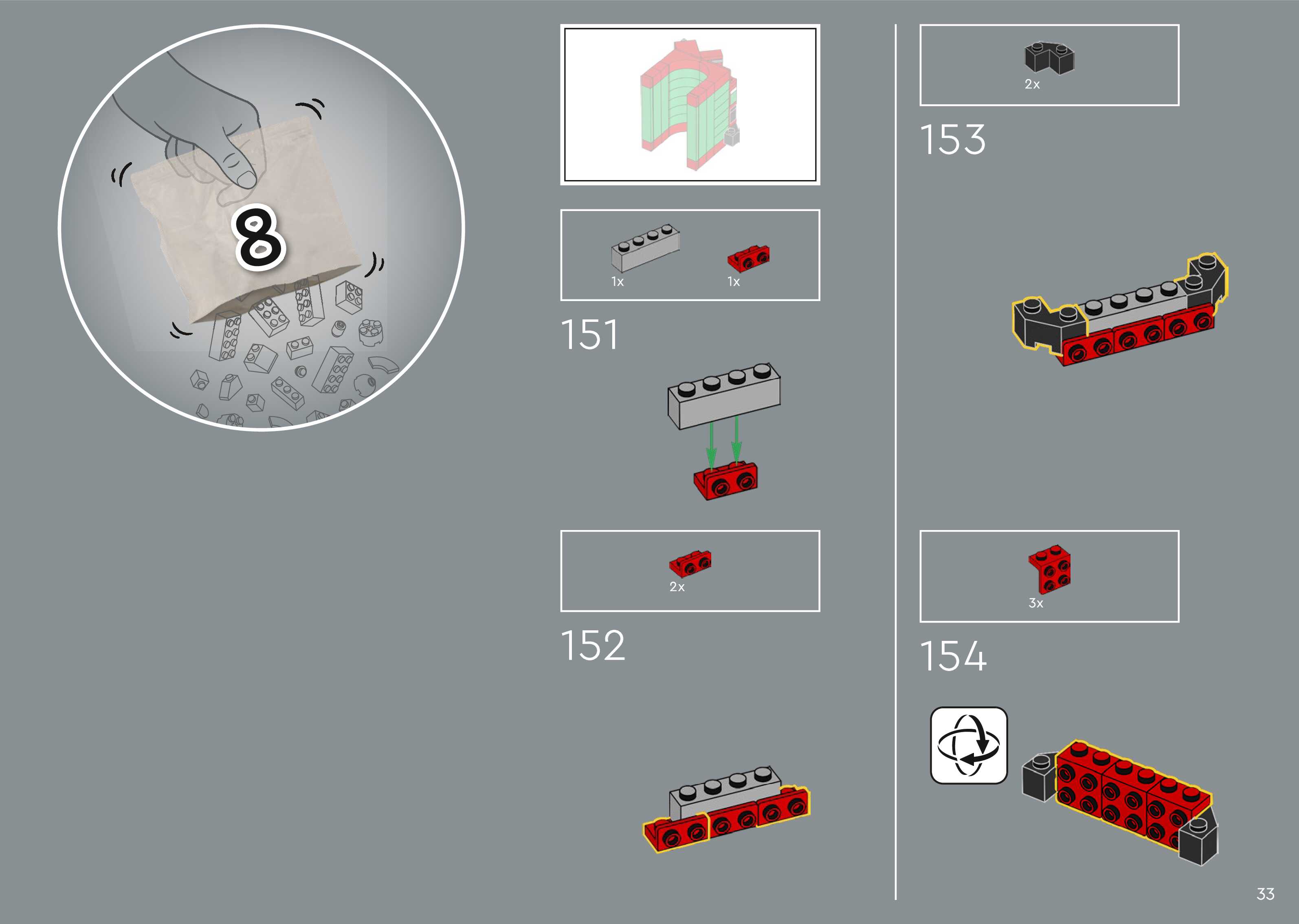 8

1x 1x

151

2x

152

2x

153

3x

154

33