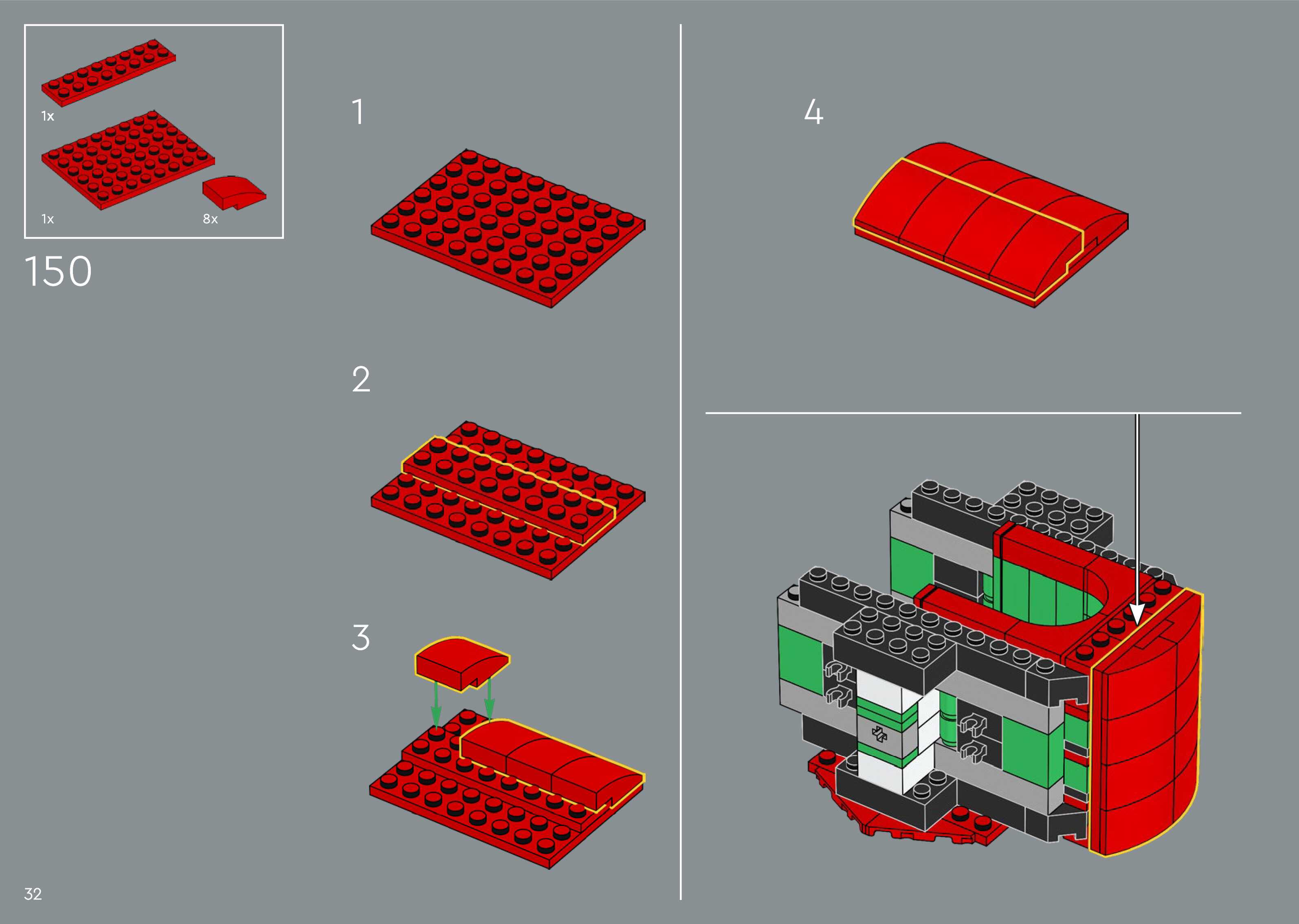 1x

1x

8x

150

1

2

3

4

32