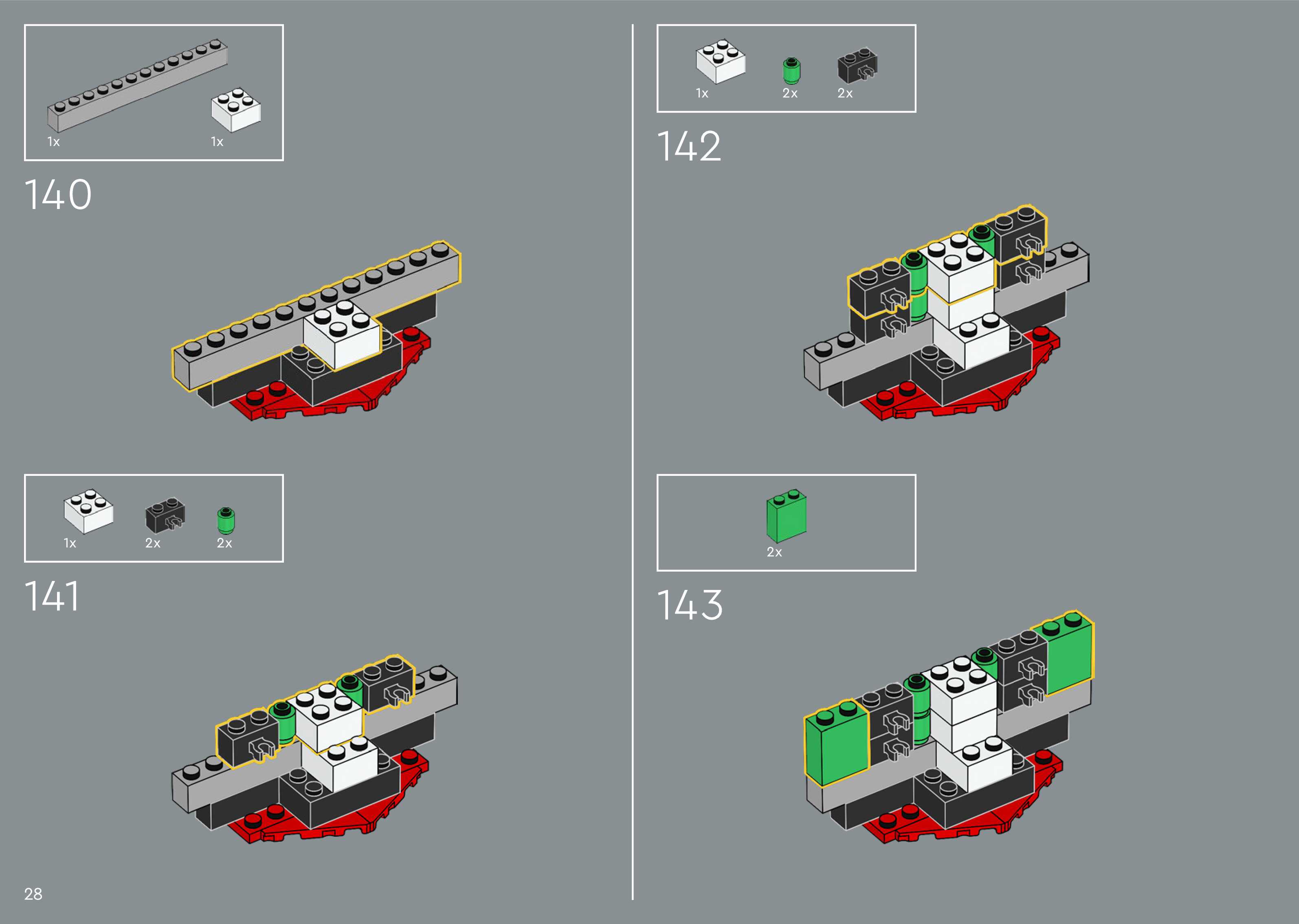 1x 1x

140

1x 2x 2x

141

28

1x 2x 2x

142

2x

143