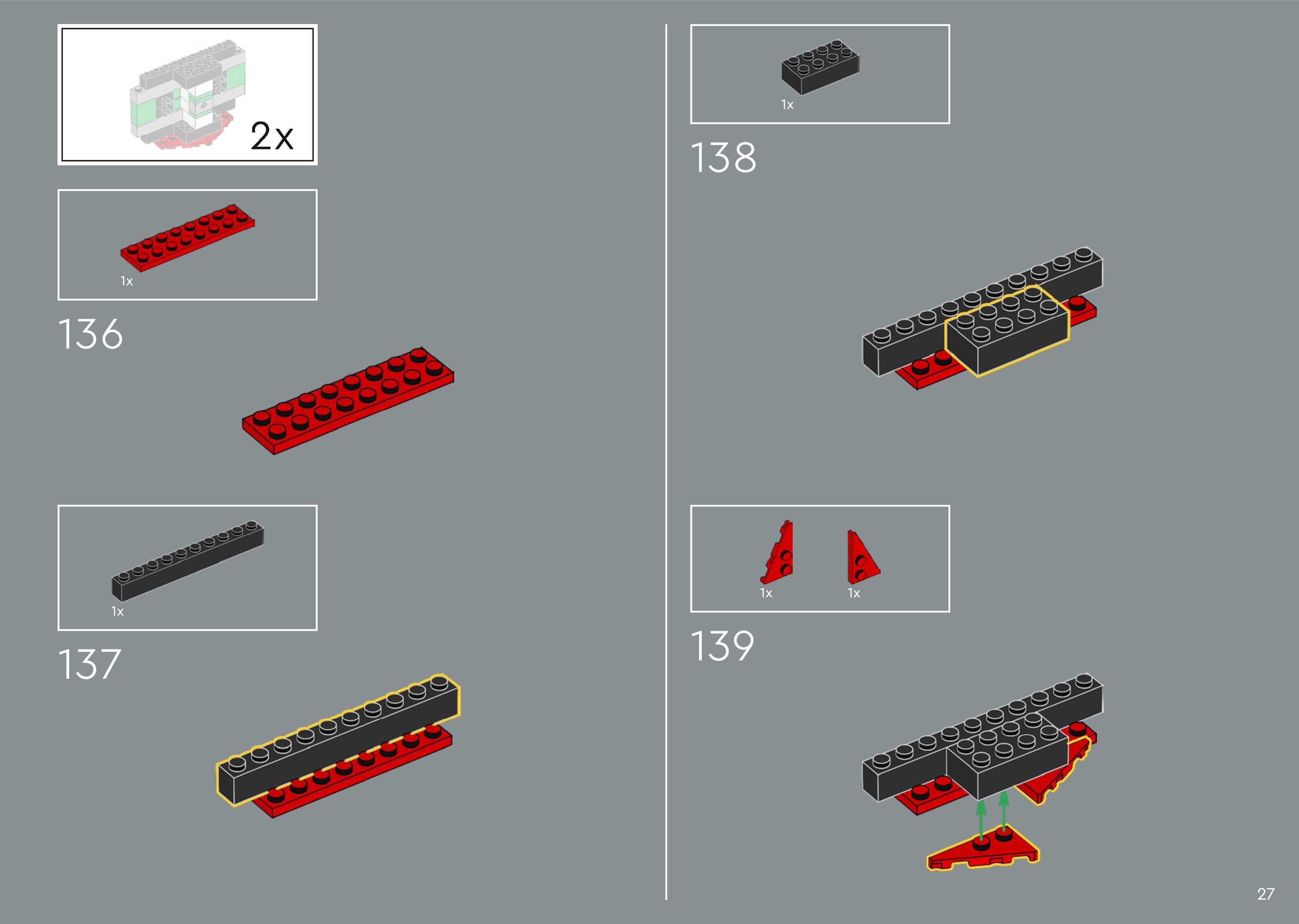 2x

1x

136

1x

137

1x

138

1x

1x

139

27