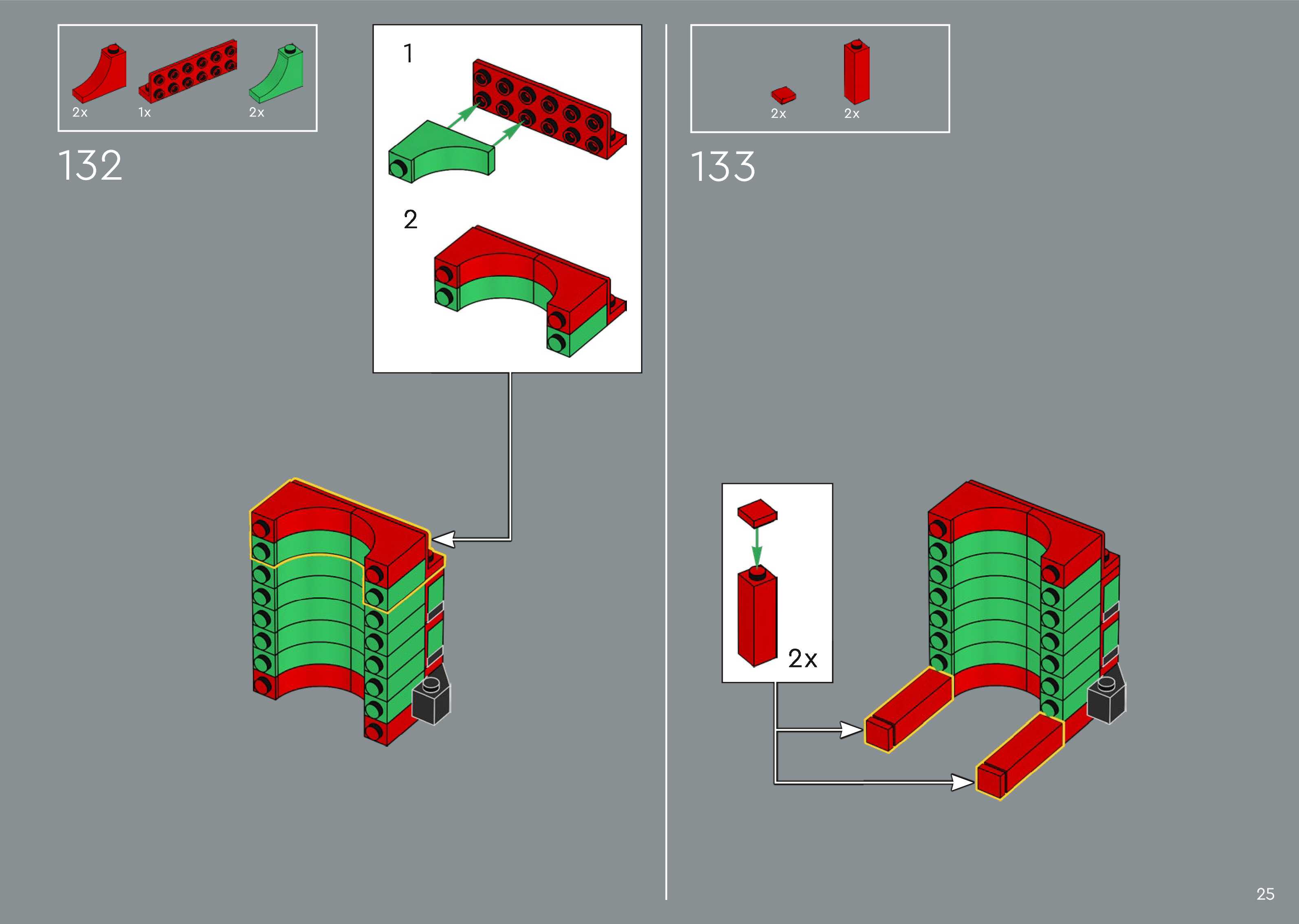 2x 1x 2x

132

1

2

2x 2x

133

2x

25