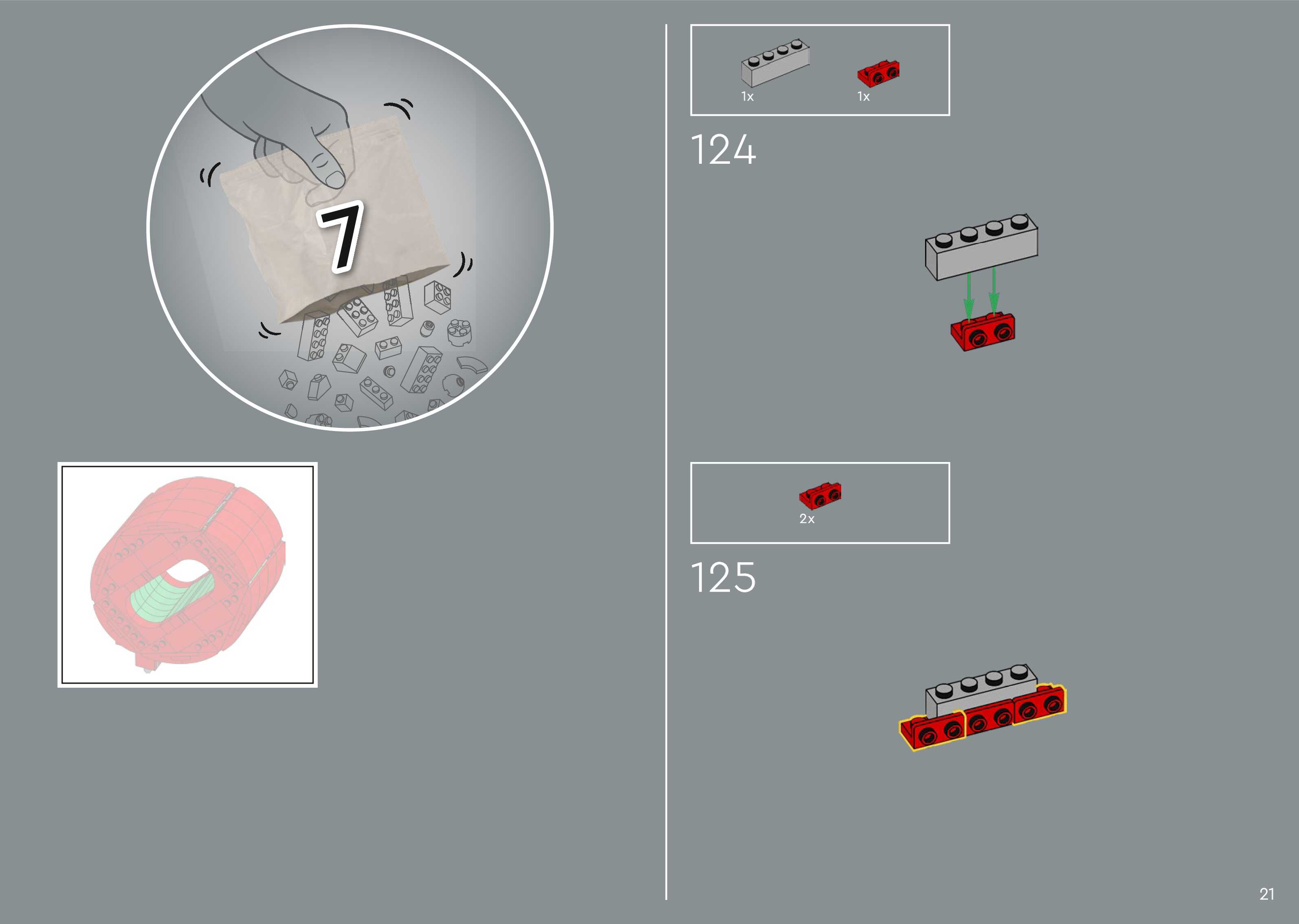 7

1x 1x

124

2x

125

21