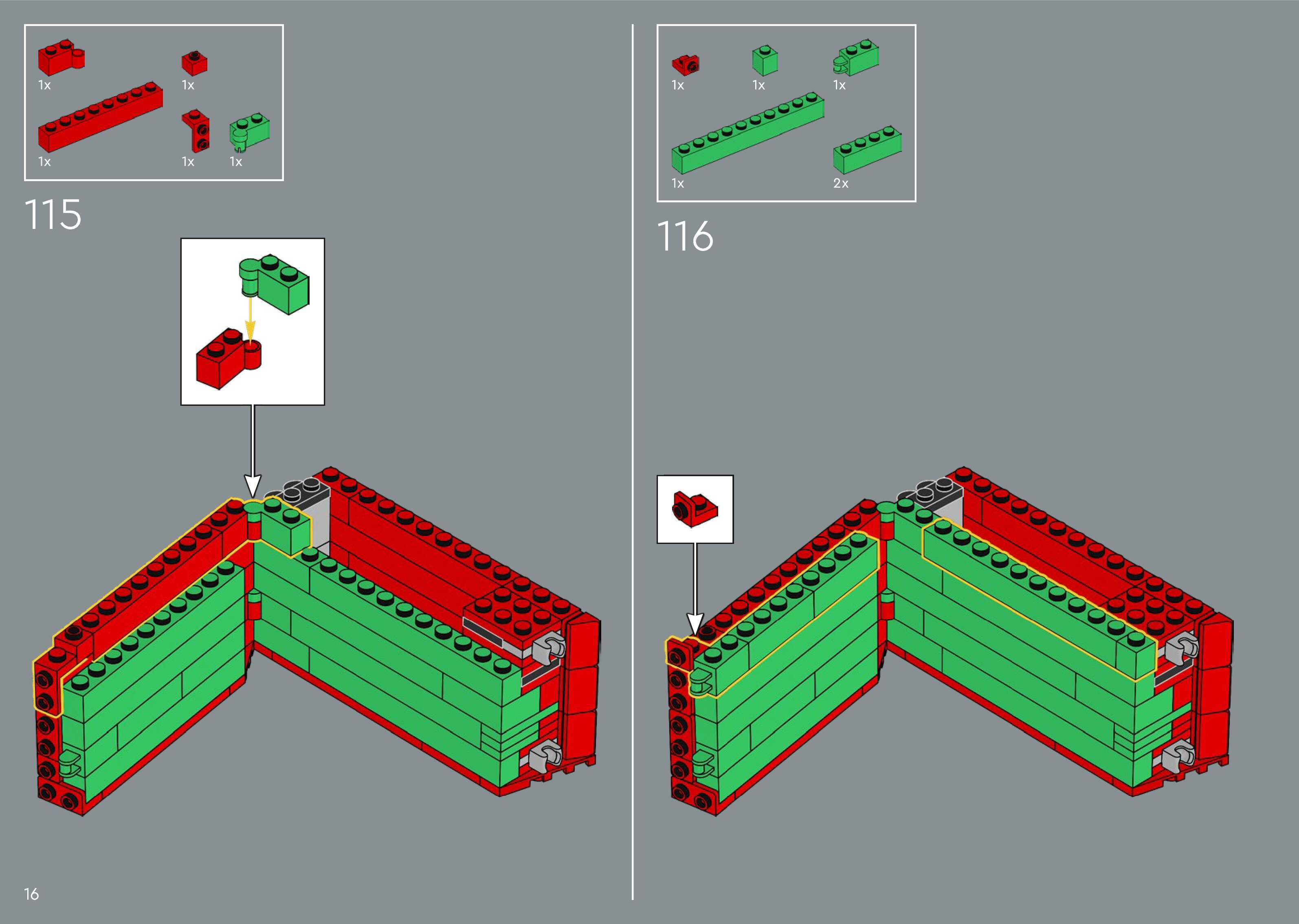 1x
1x
1x
1x
1x

115

1x
1x
1x
1x
2x

116

16