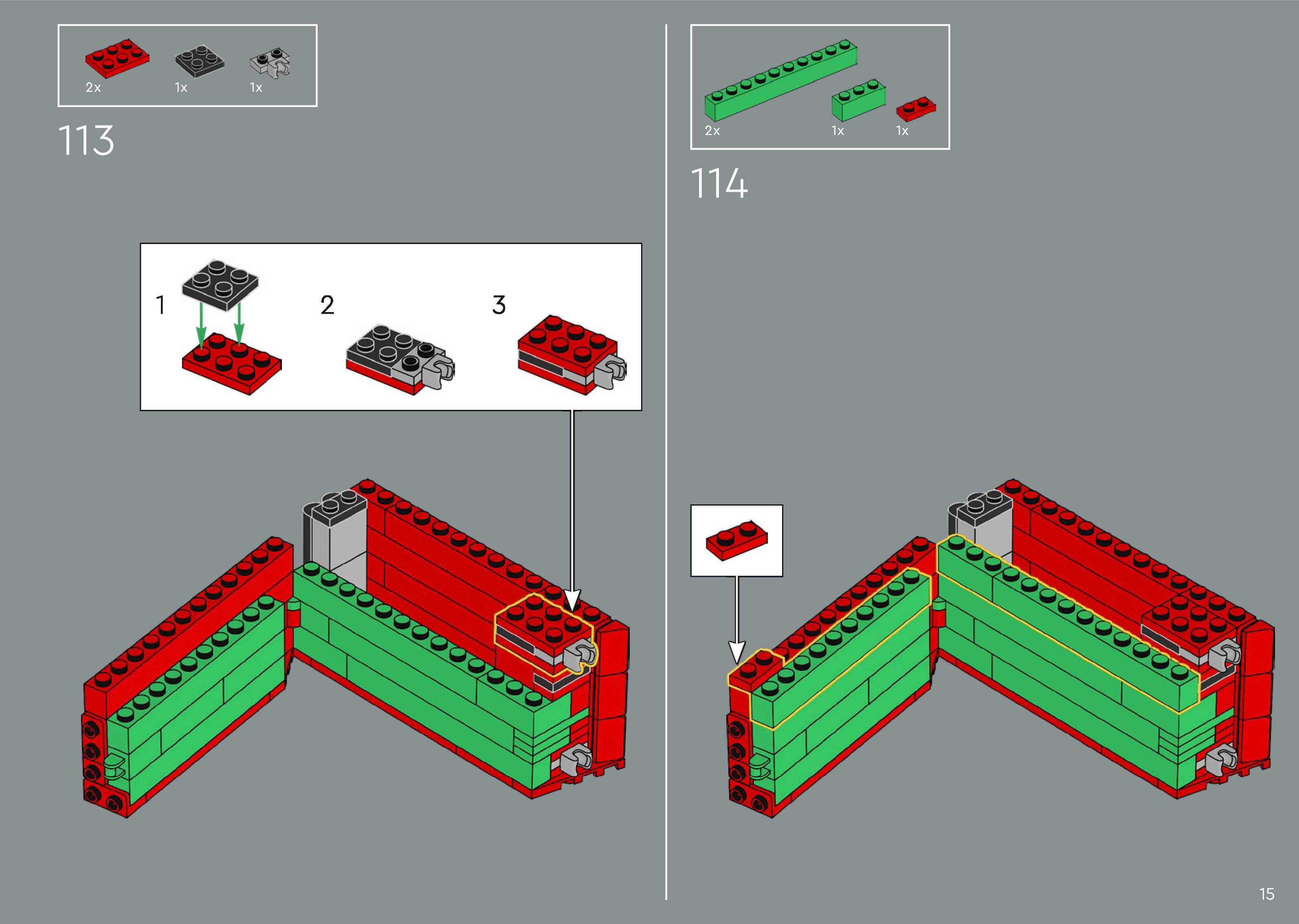 2x 1x 1x

113

1

2

3

2x 1x 1x

114

15