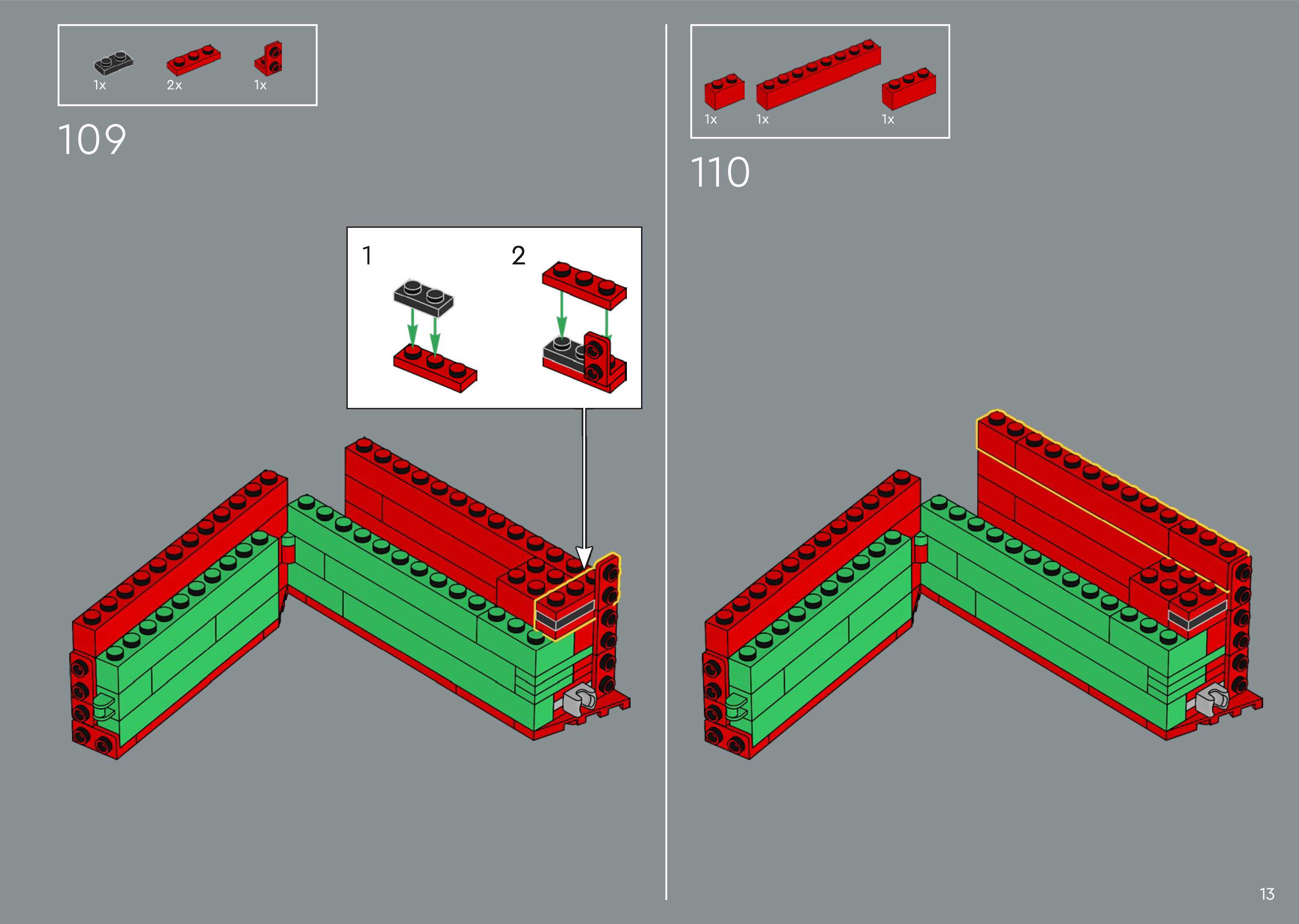 1x 2x 1x

109

1

2

1x 1x 1x

110

13