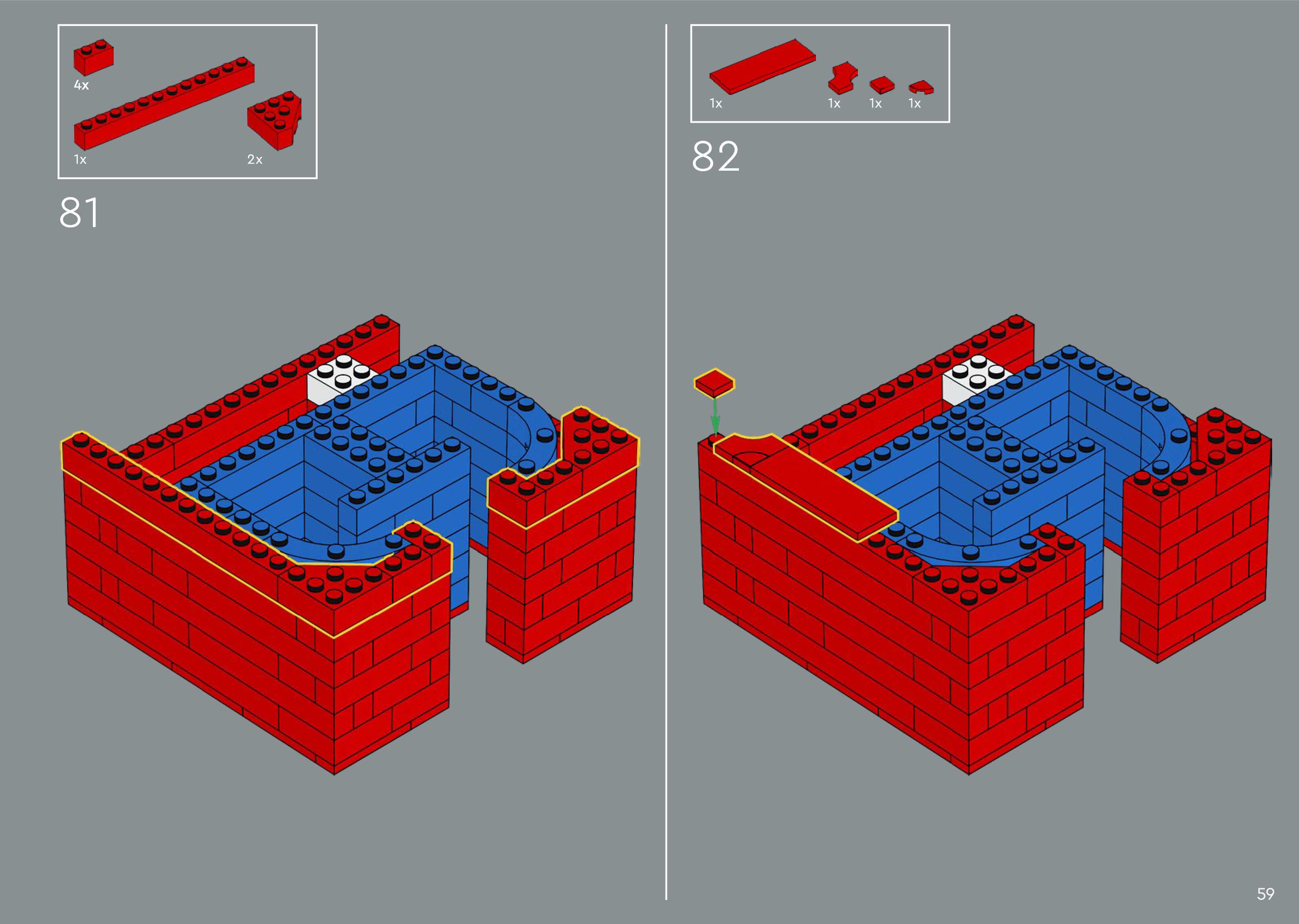 4x

1x

2x

81

1x

1x

1x

1x

82

59