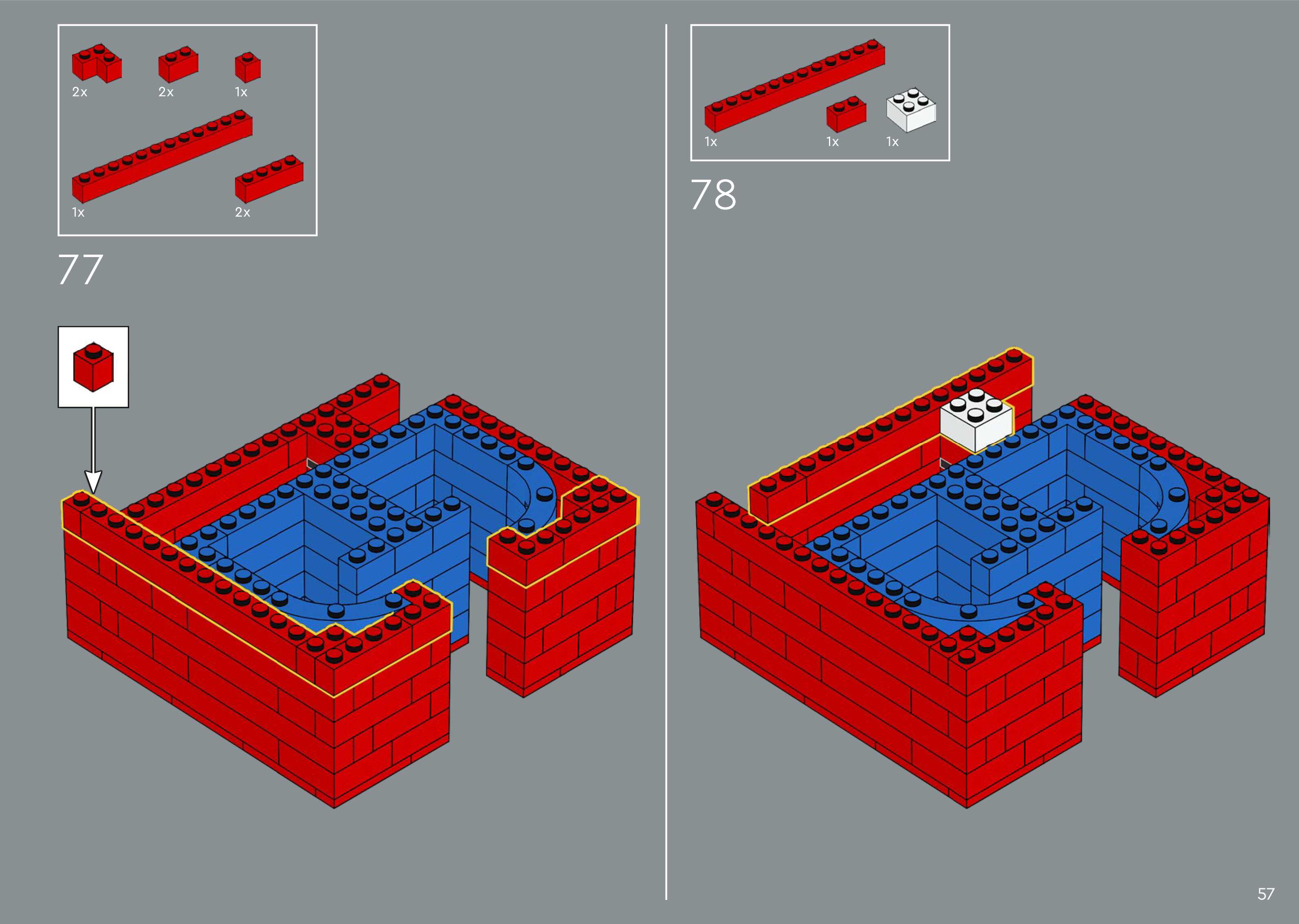 2x 2x 1x

1x 2x

77

1x 1x 1x

78

57