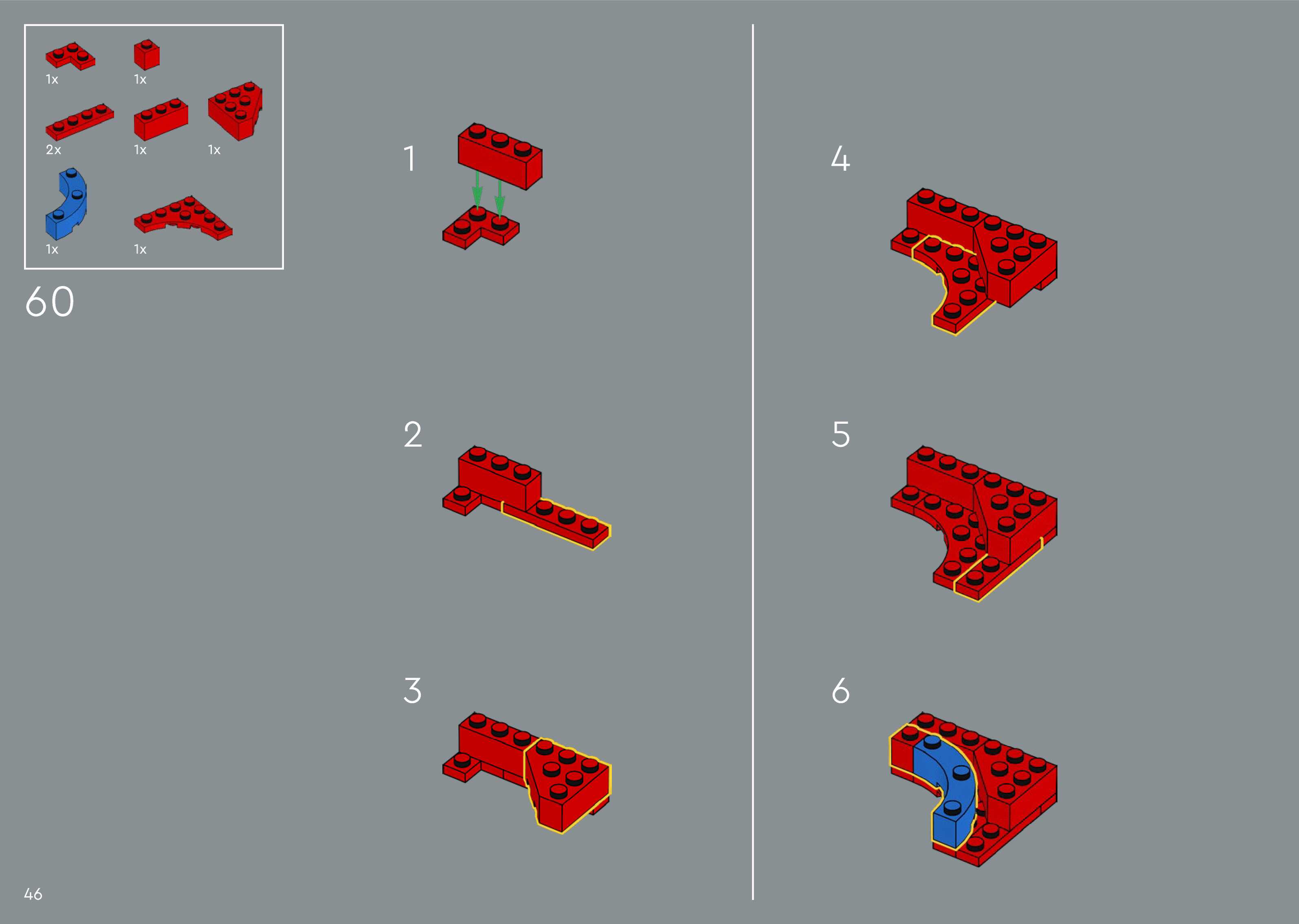 1x 1x

2x 1x 1x

1x 1x

60

1

2

3

4

5

6

46