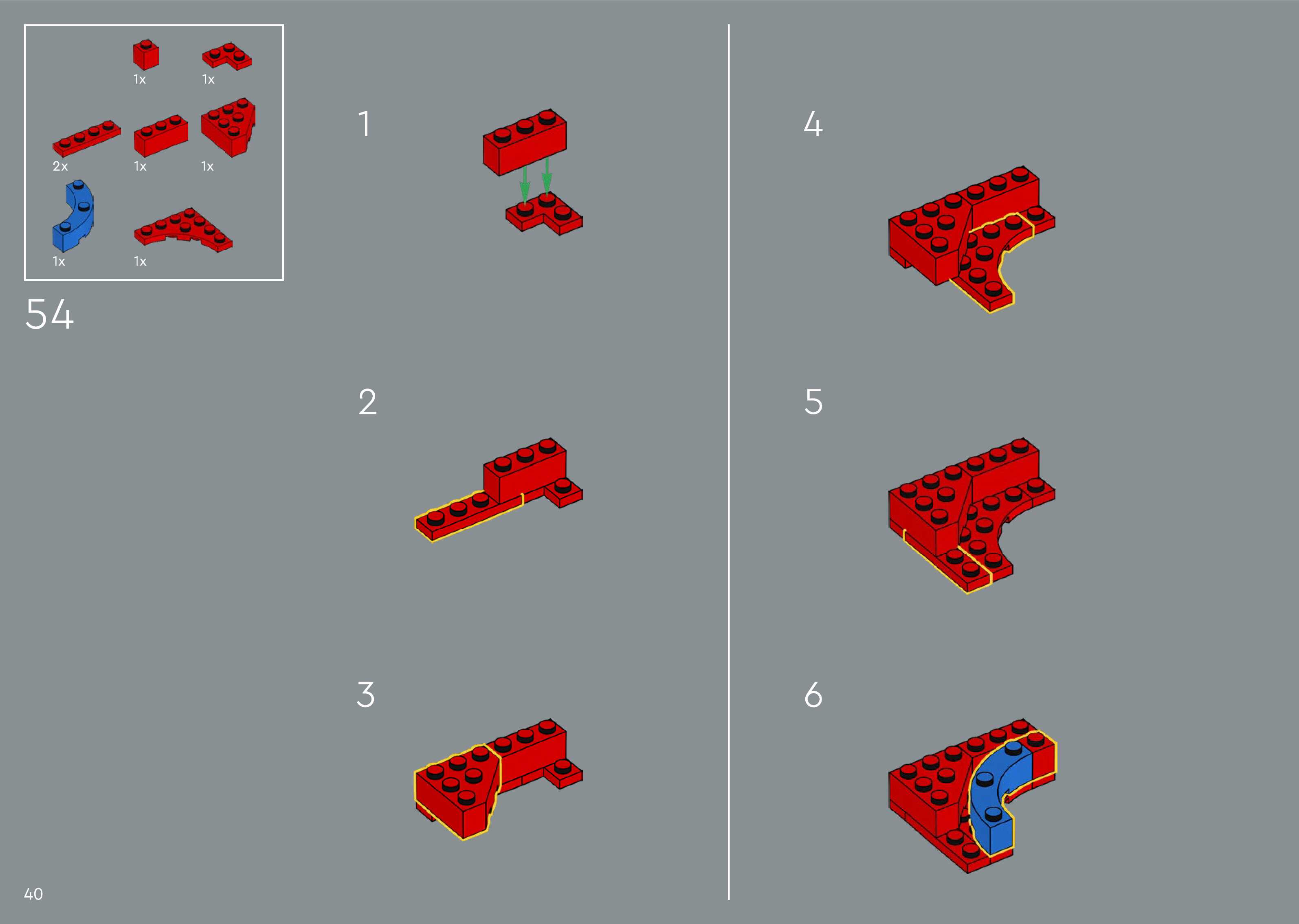 1x 1x

2x 1x 1x

1x 1x

54

1

2

3

4

5

6

40