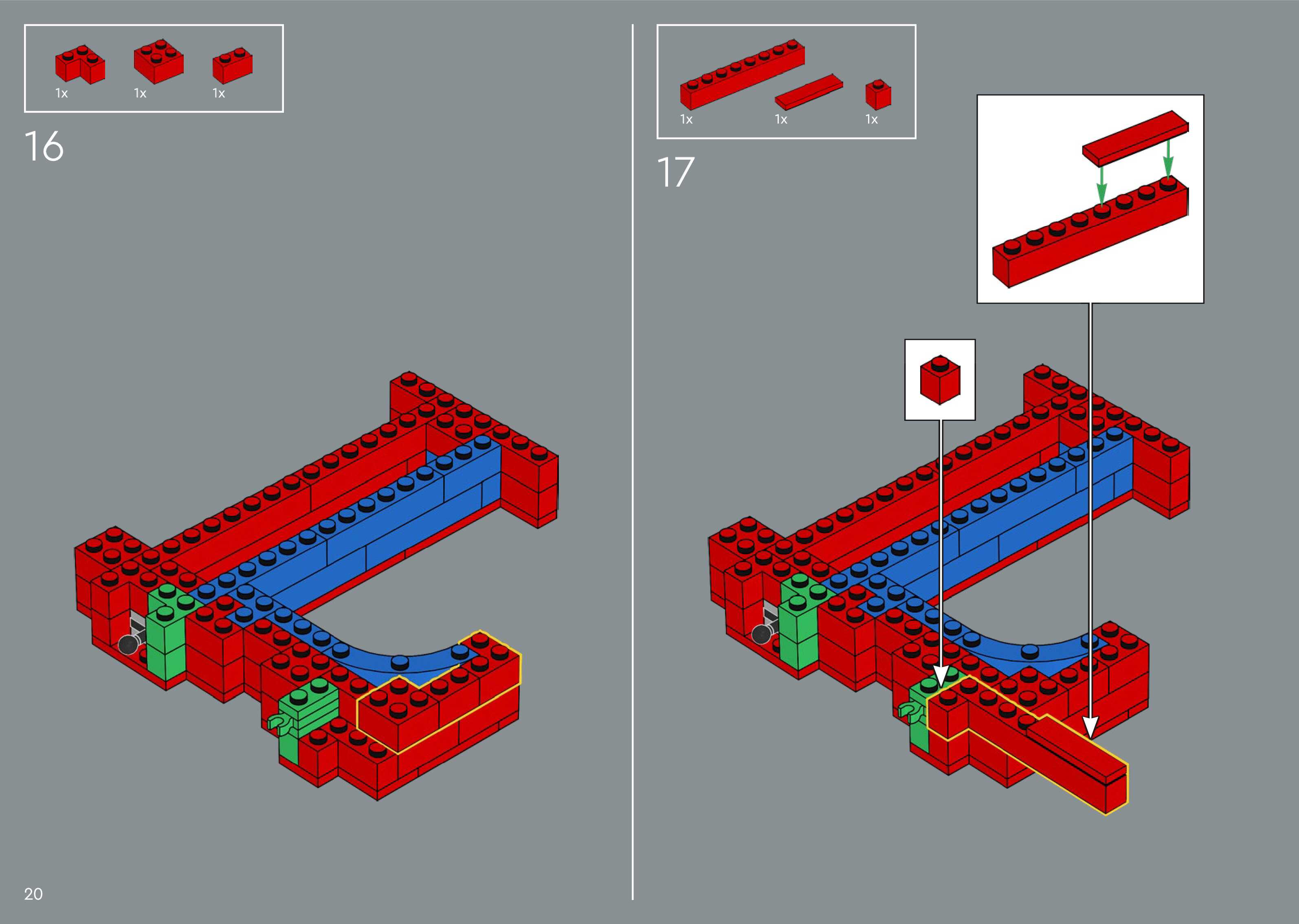 1x 1x 1x

16

1x 1x 1x

17

20