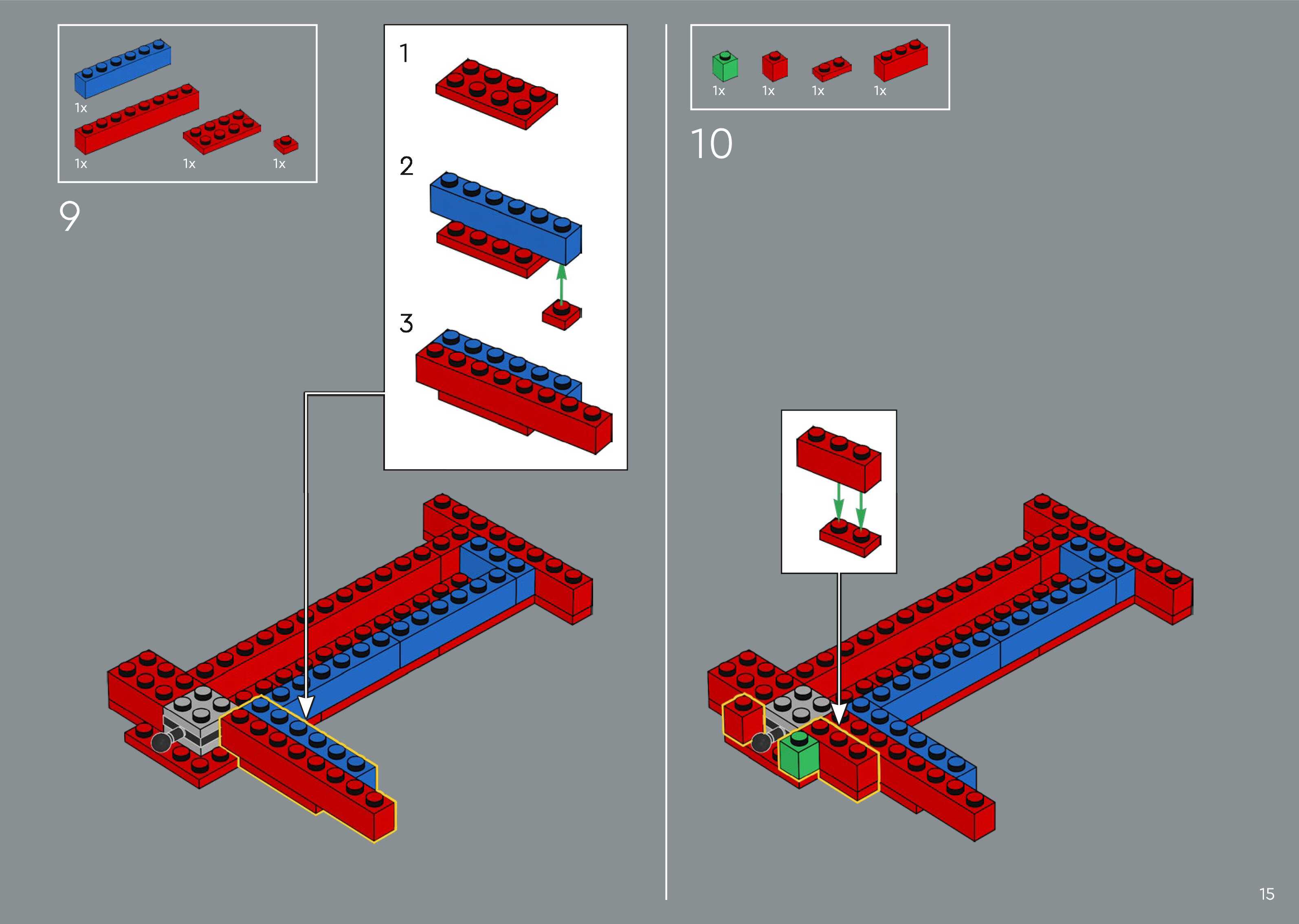 1x

1x

1x

1x

9

1

2

3

1x

1x

1x

1x

10

15