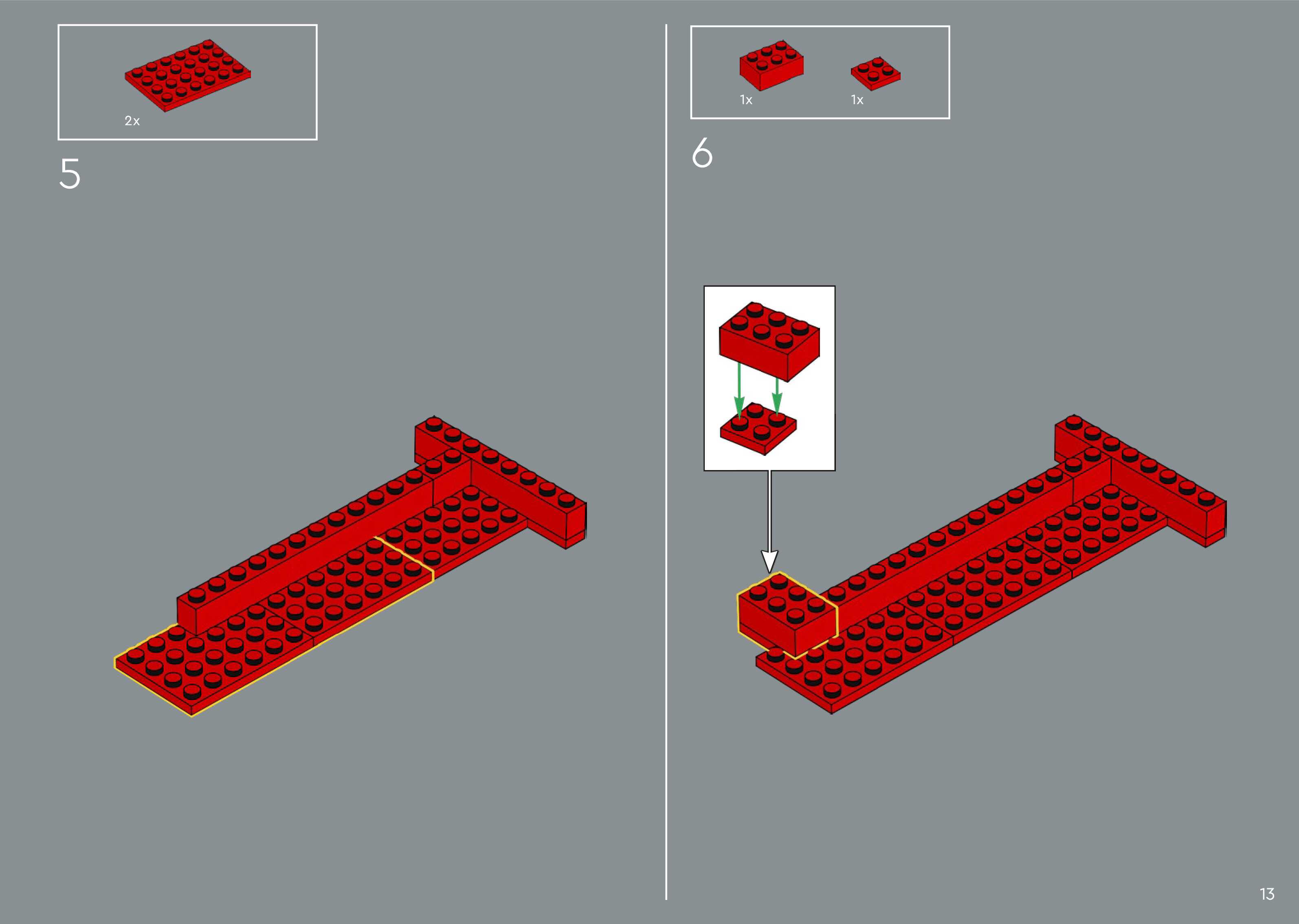 2x

5

1x

1x

6

13