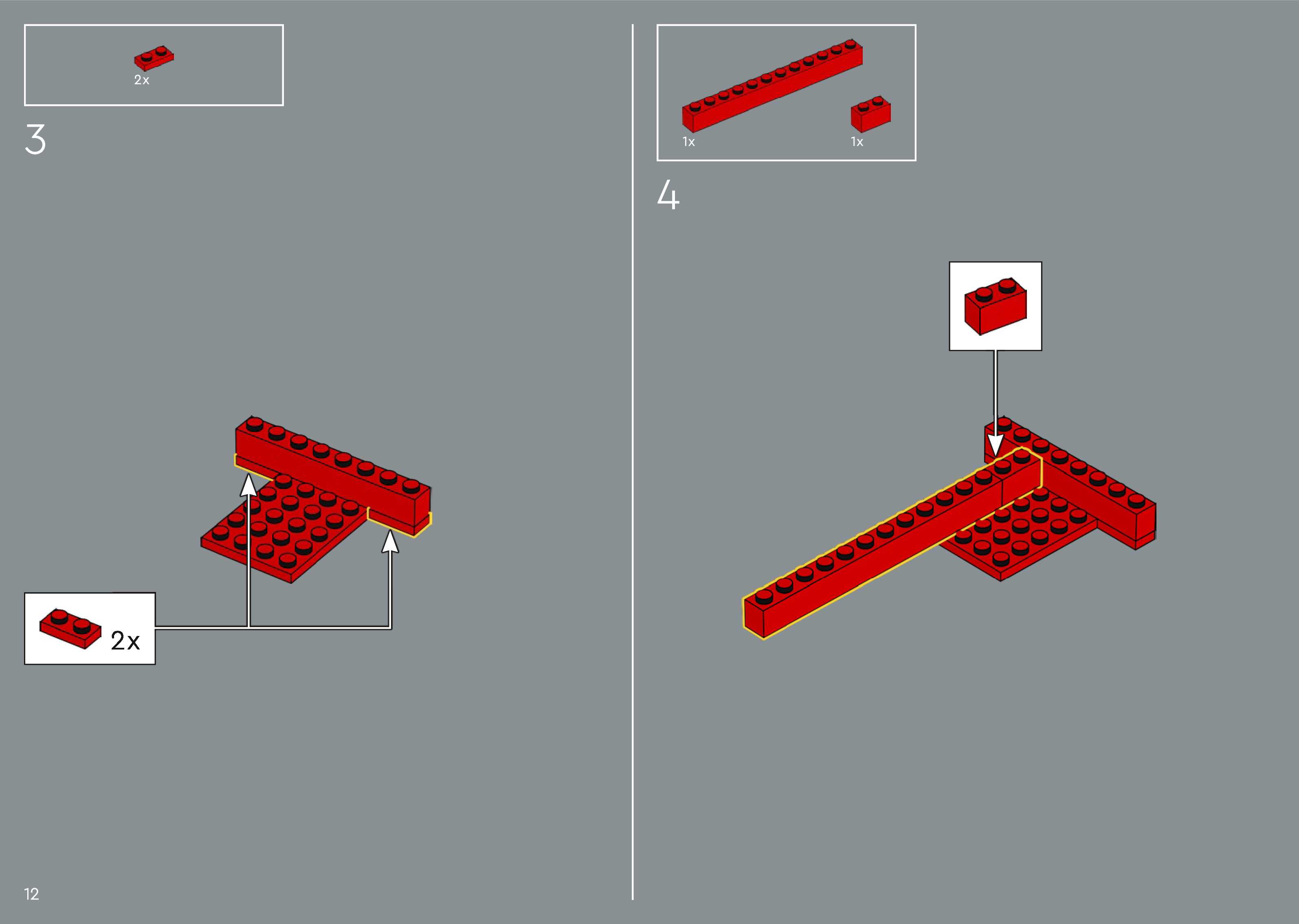 2x

3

2x

12

1x

1x

4