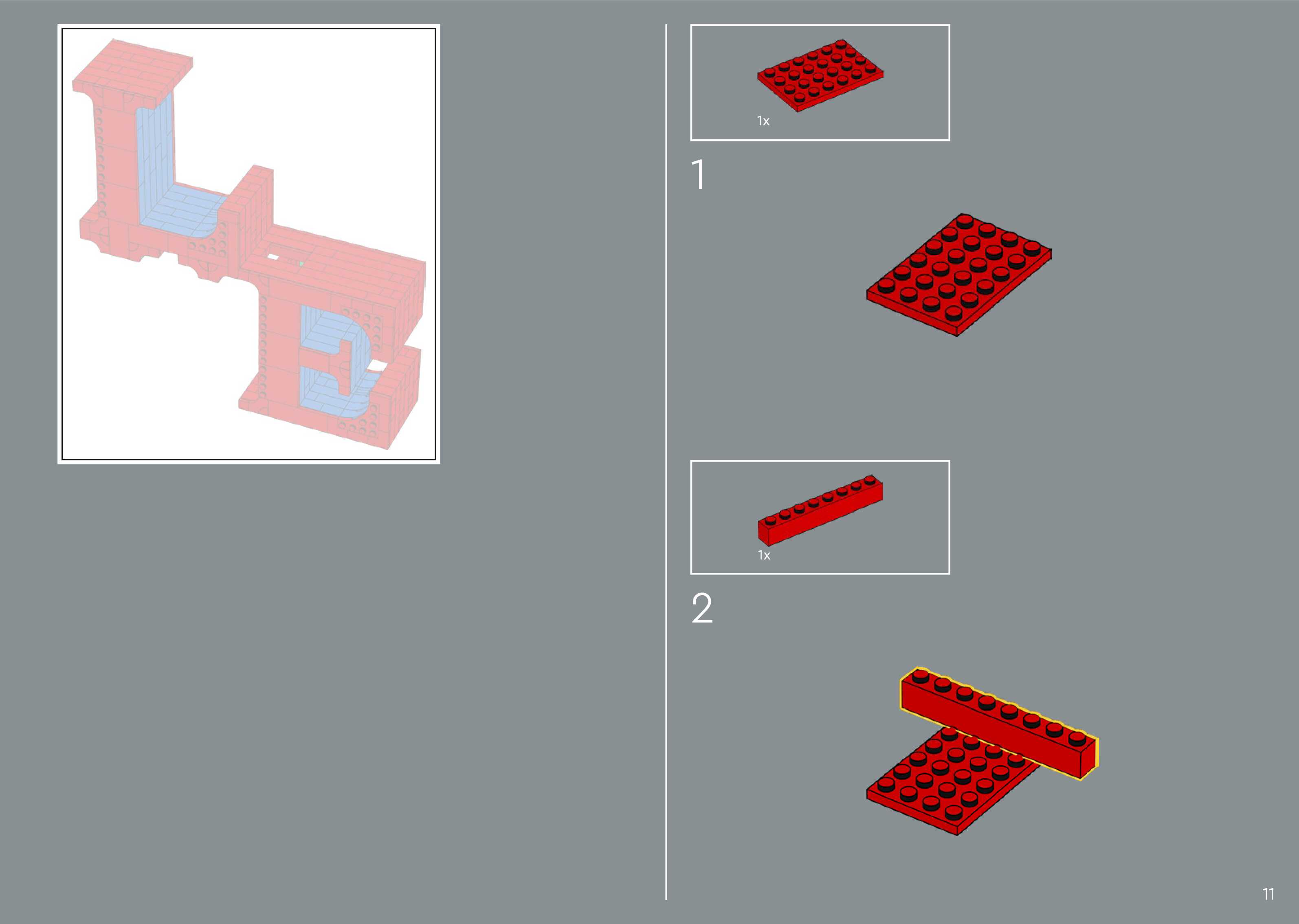 1x

1

1x

2

11