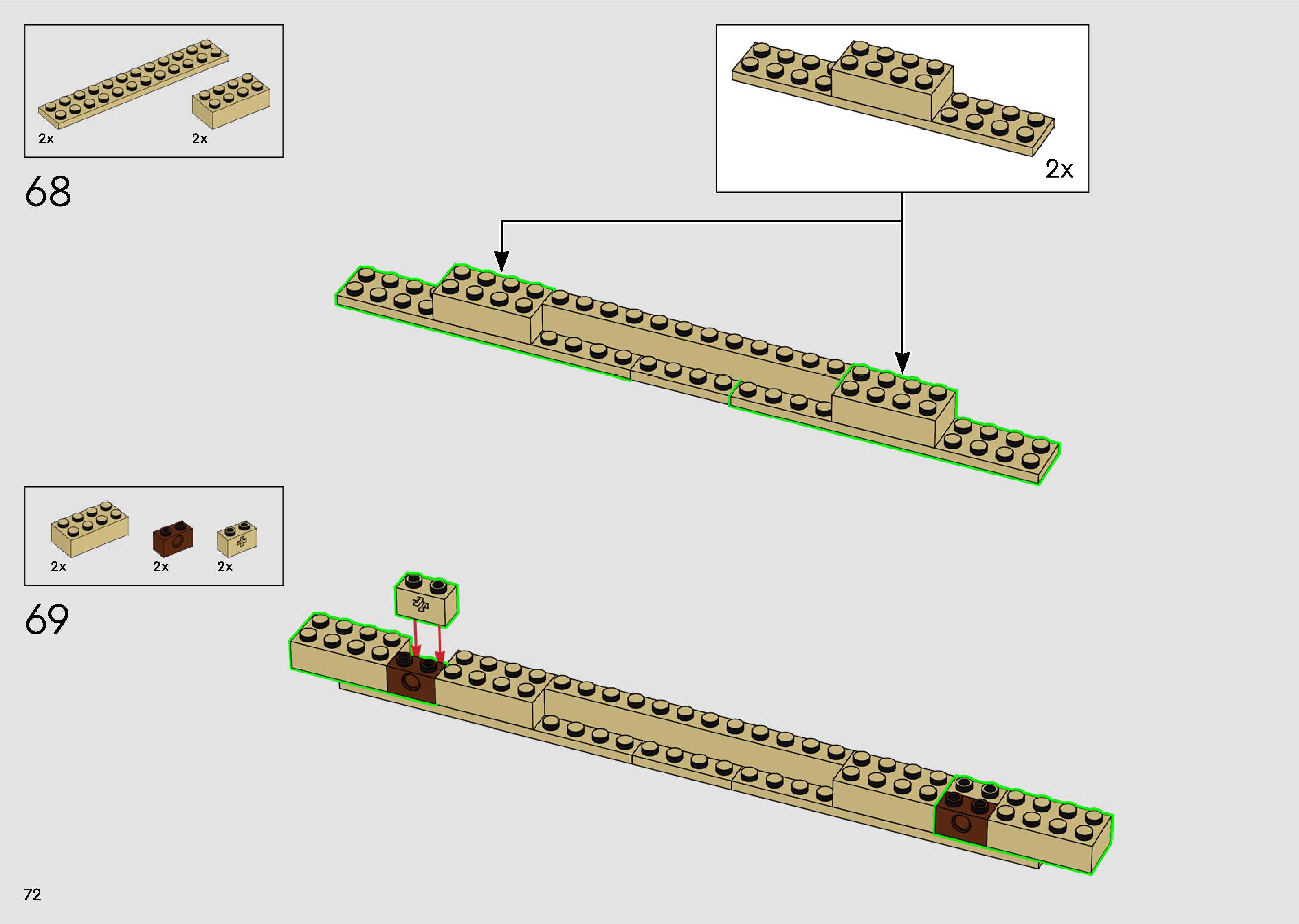 2x
2x

68

2x

2x
2x
2x

69

72