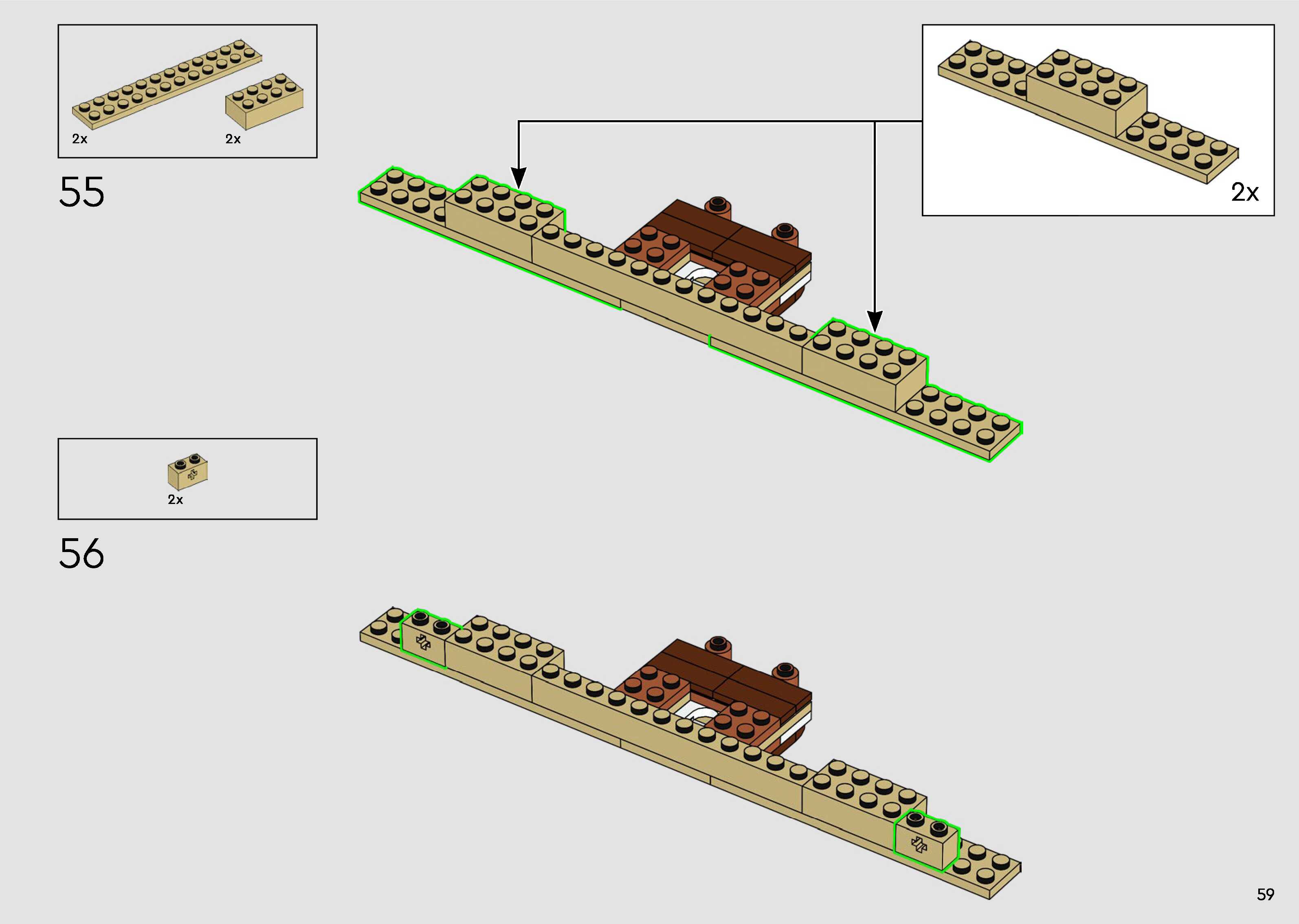 2x

2x

55

2x

2x

56

59