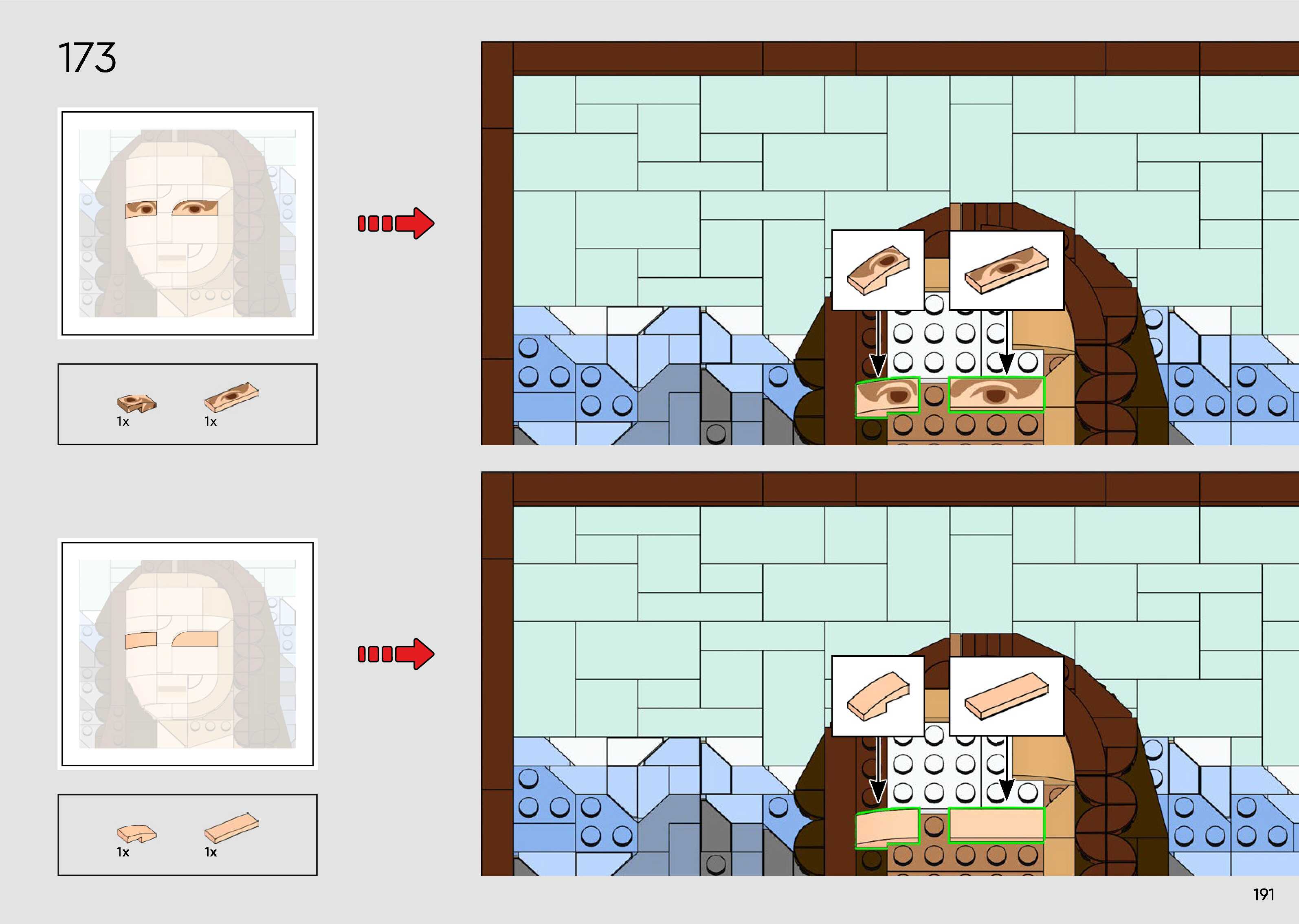 173

1x 1x

1x 1x

191