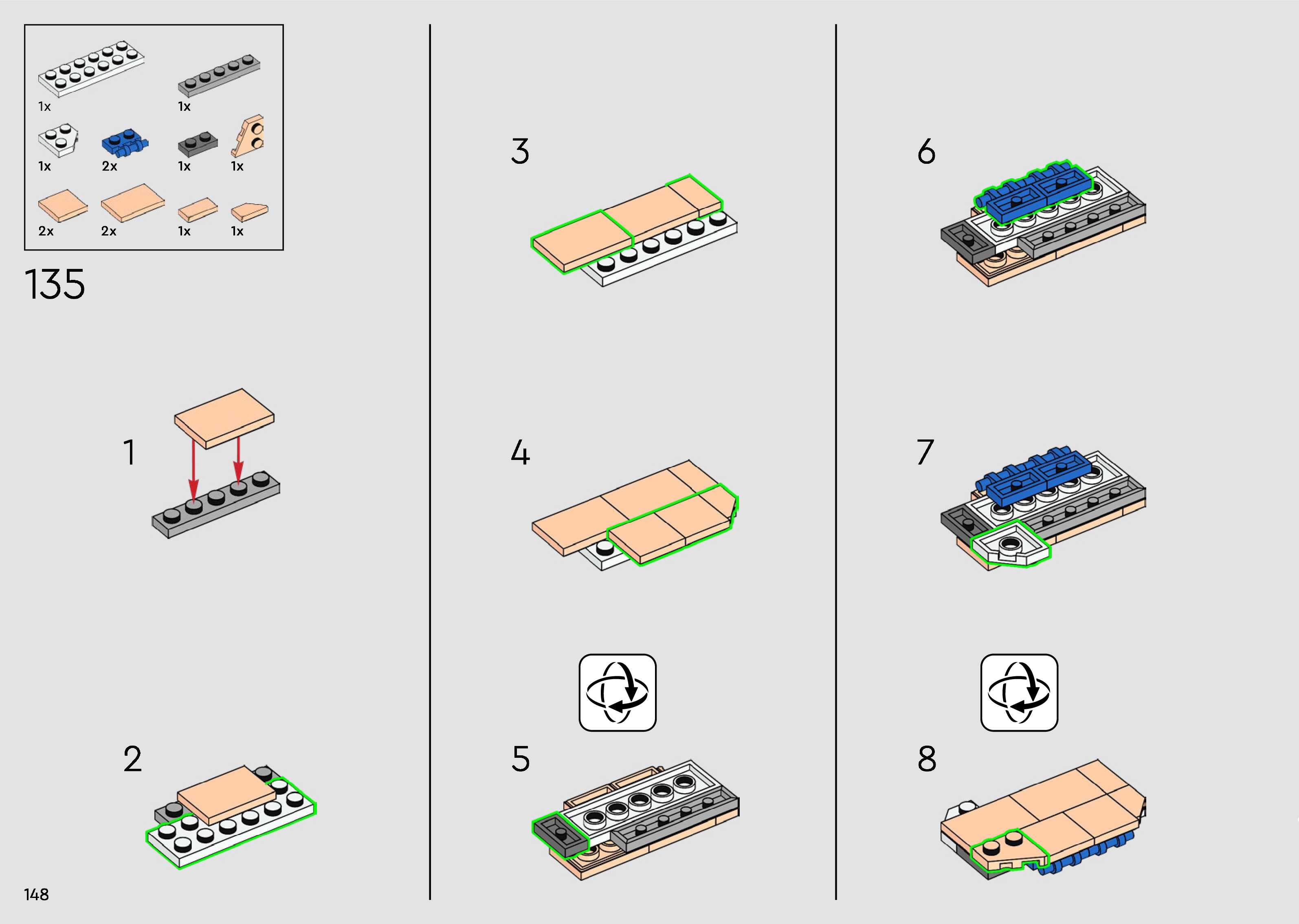 1x
1x
1x
2x
1x
1x
2x
2x
1x
1x

135

1

2

3

4

5

6

7

8

148