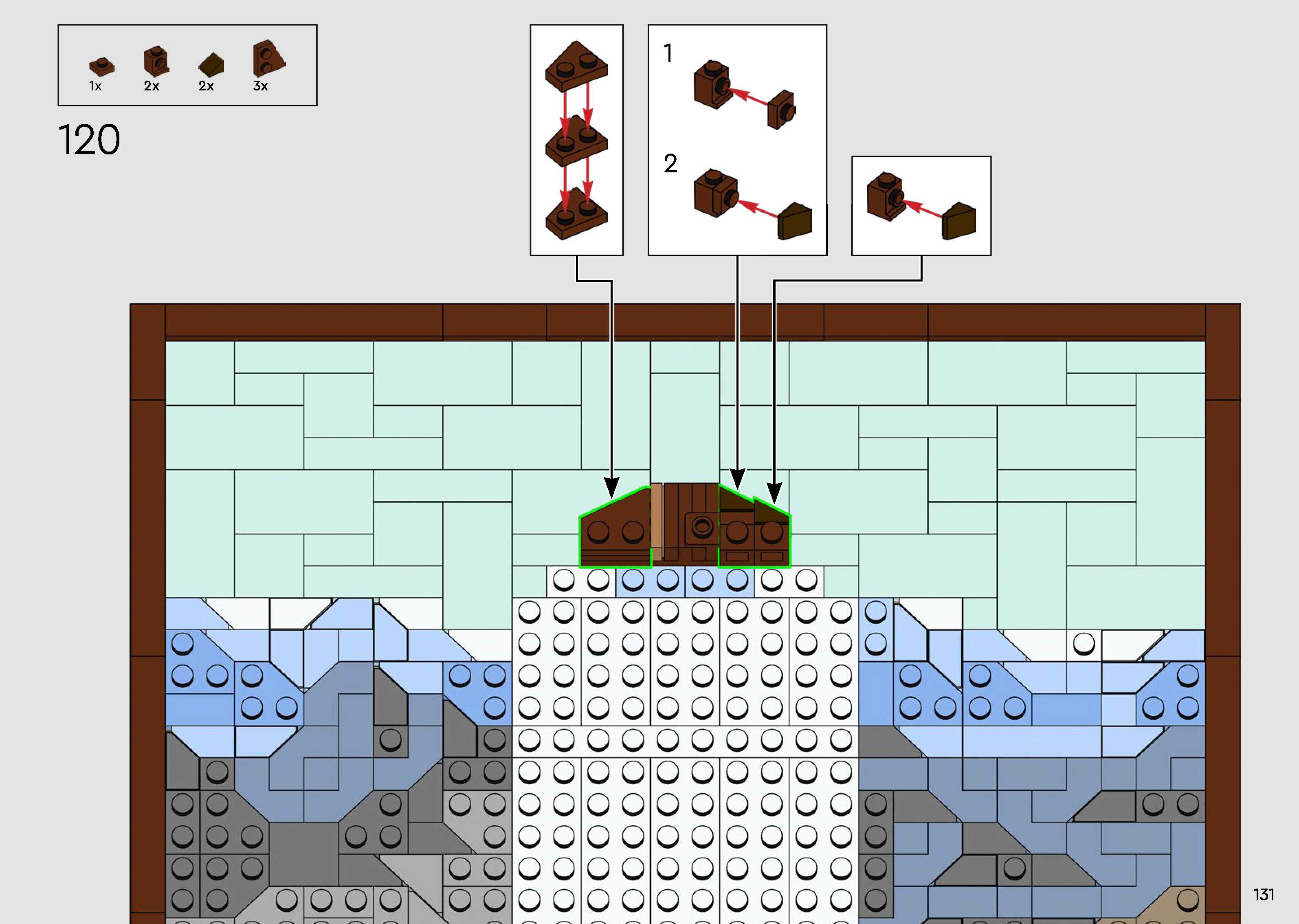 1x 2x 2x 3x

120

1

2

131