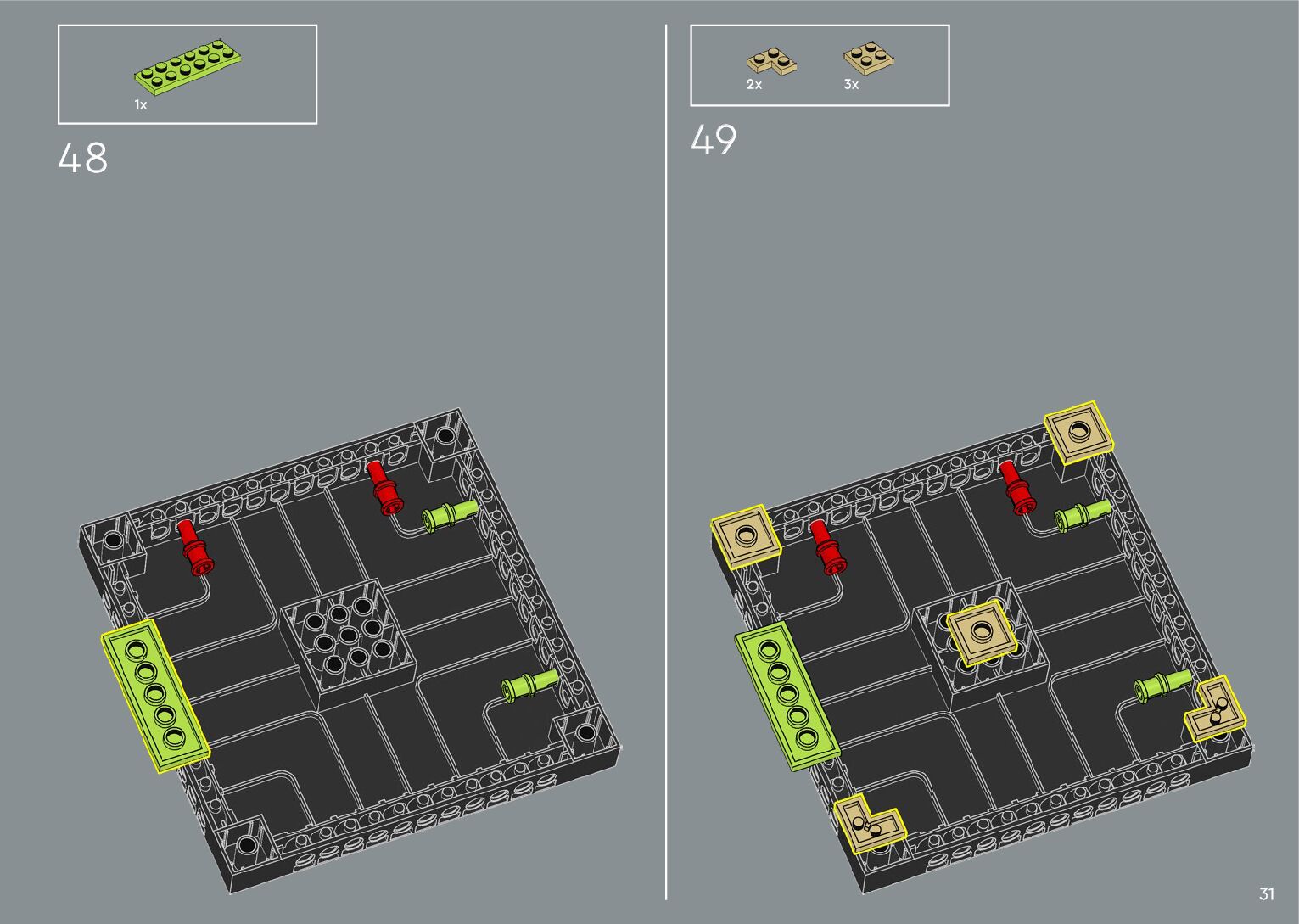 1x

48

2x
3x

49

31