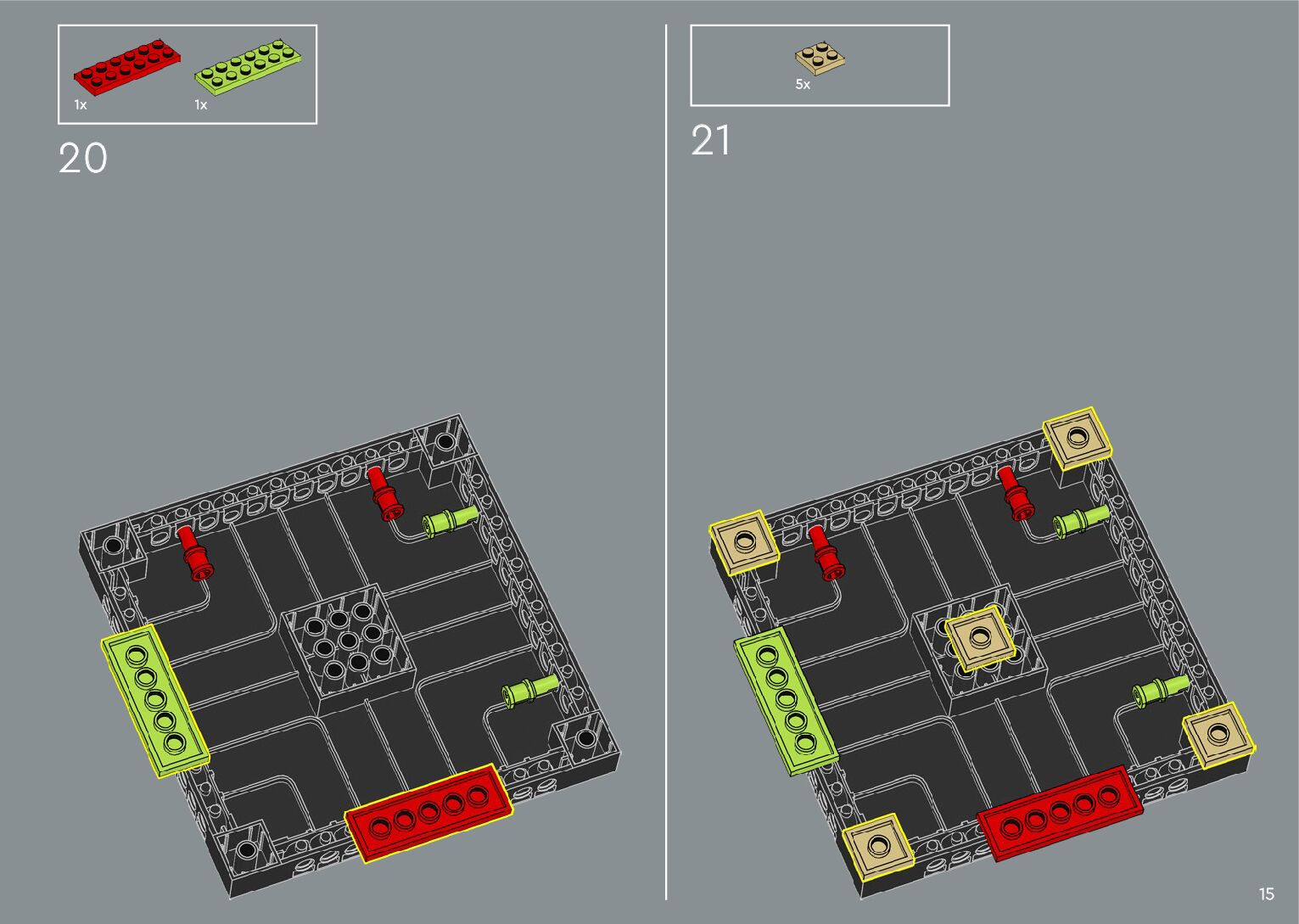 1x 1x

20

5x

21

15