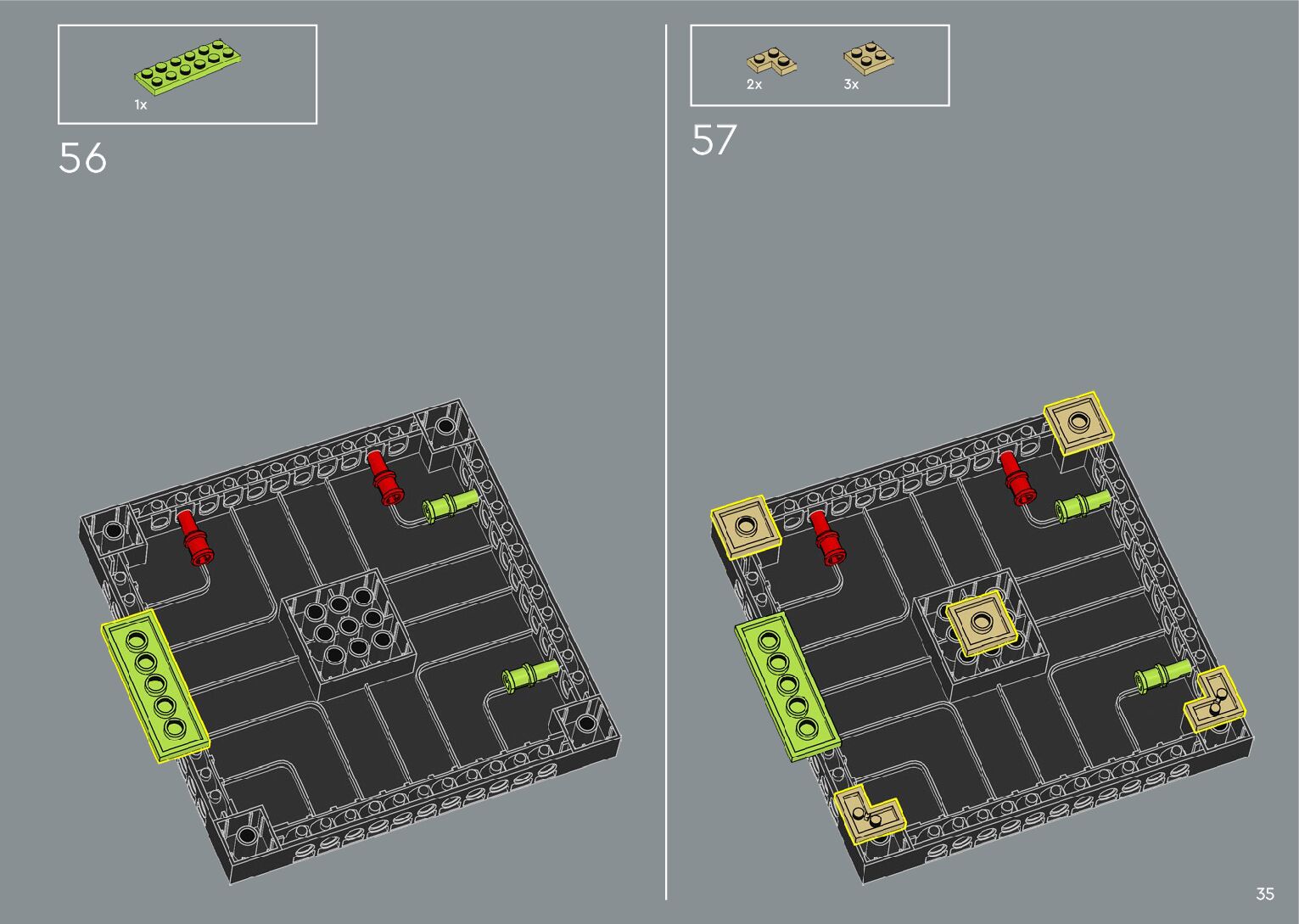 1x

56

2x 3x

57

35