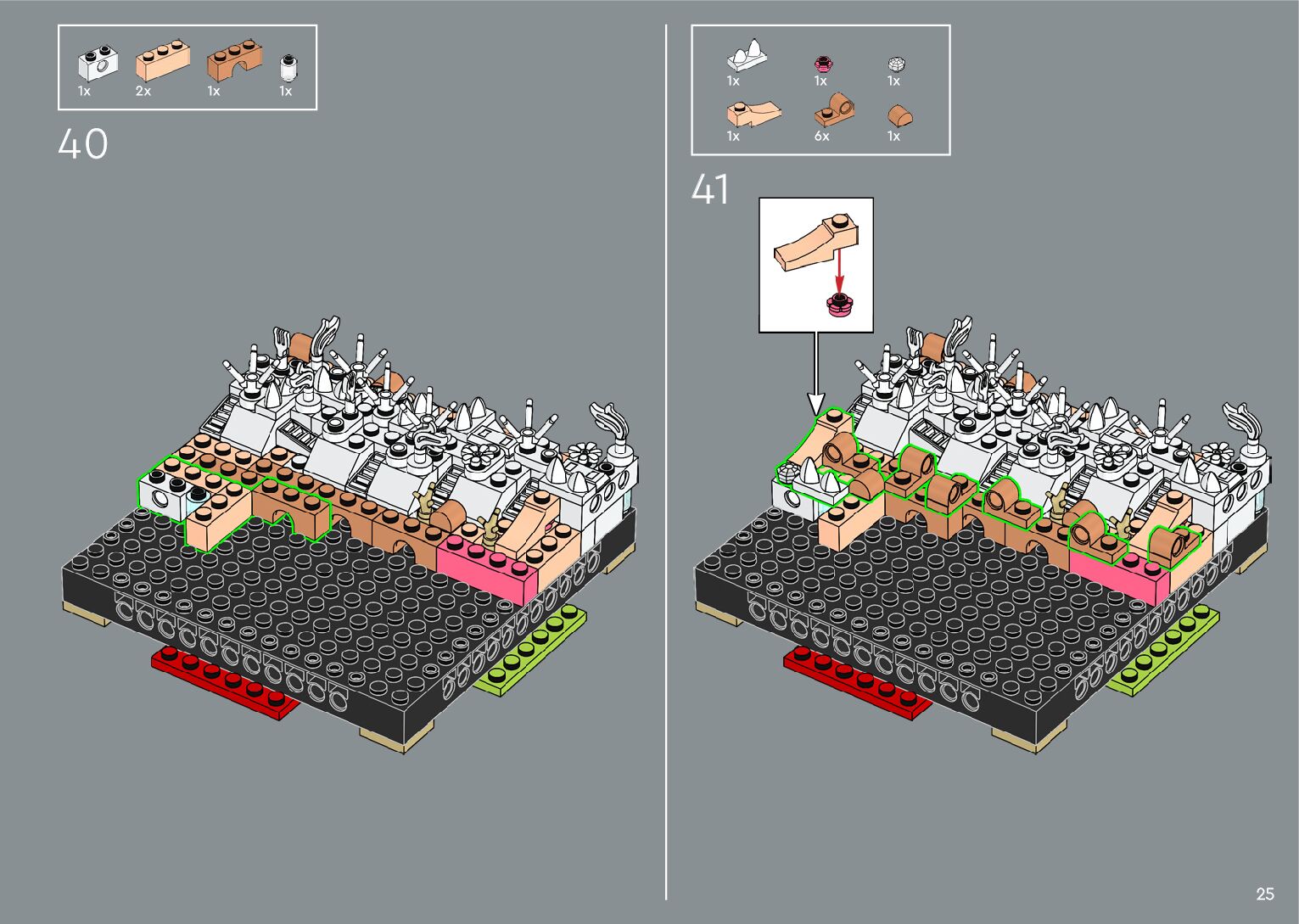 1x 2x 1x 1x

40

1x 1x 1x
1x 6x 1x

41

25