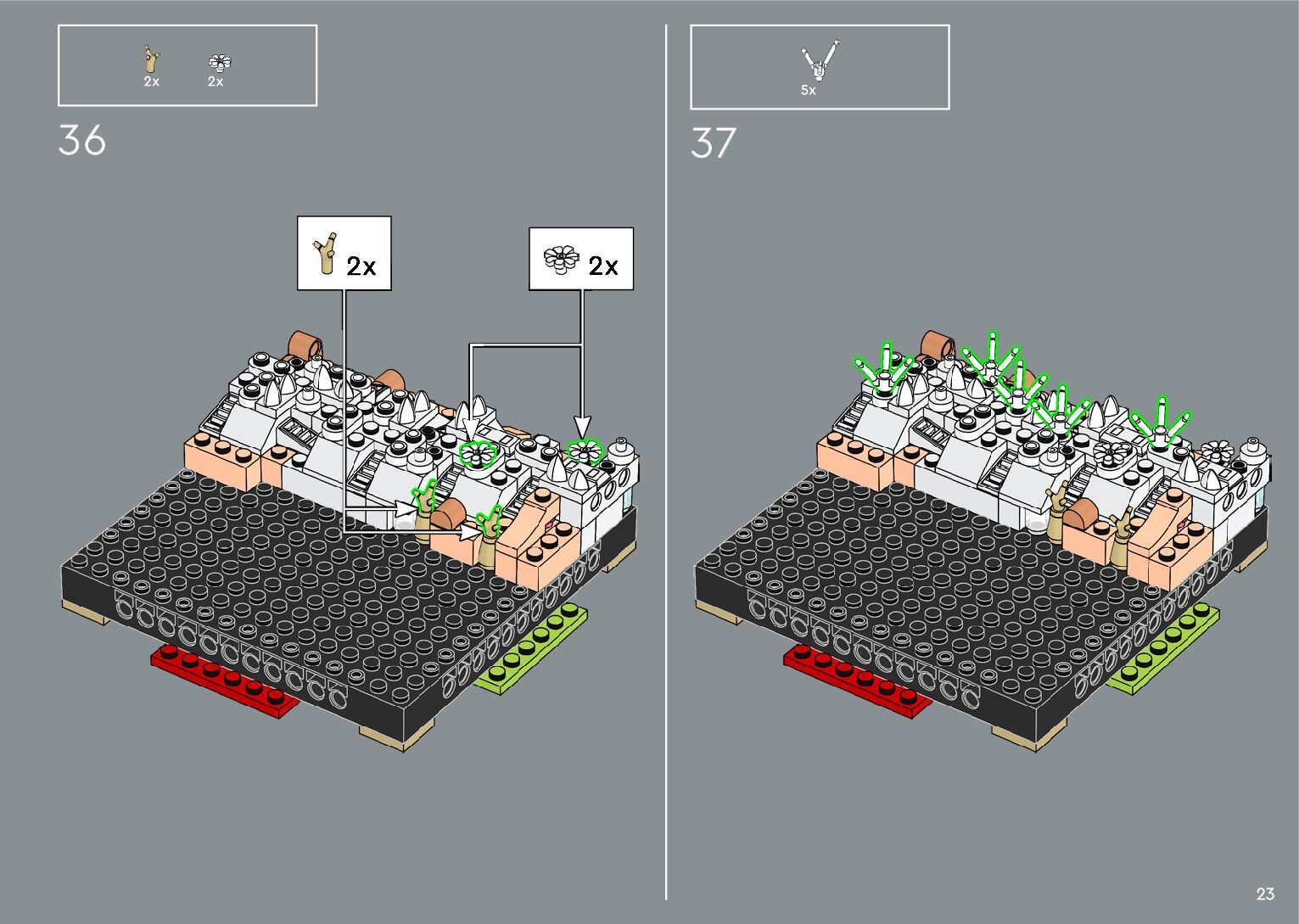 2x 2x

36

2x

2x

5x

37

23