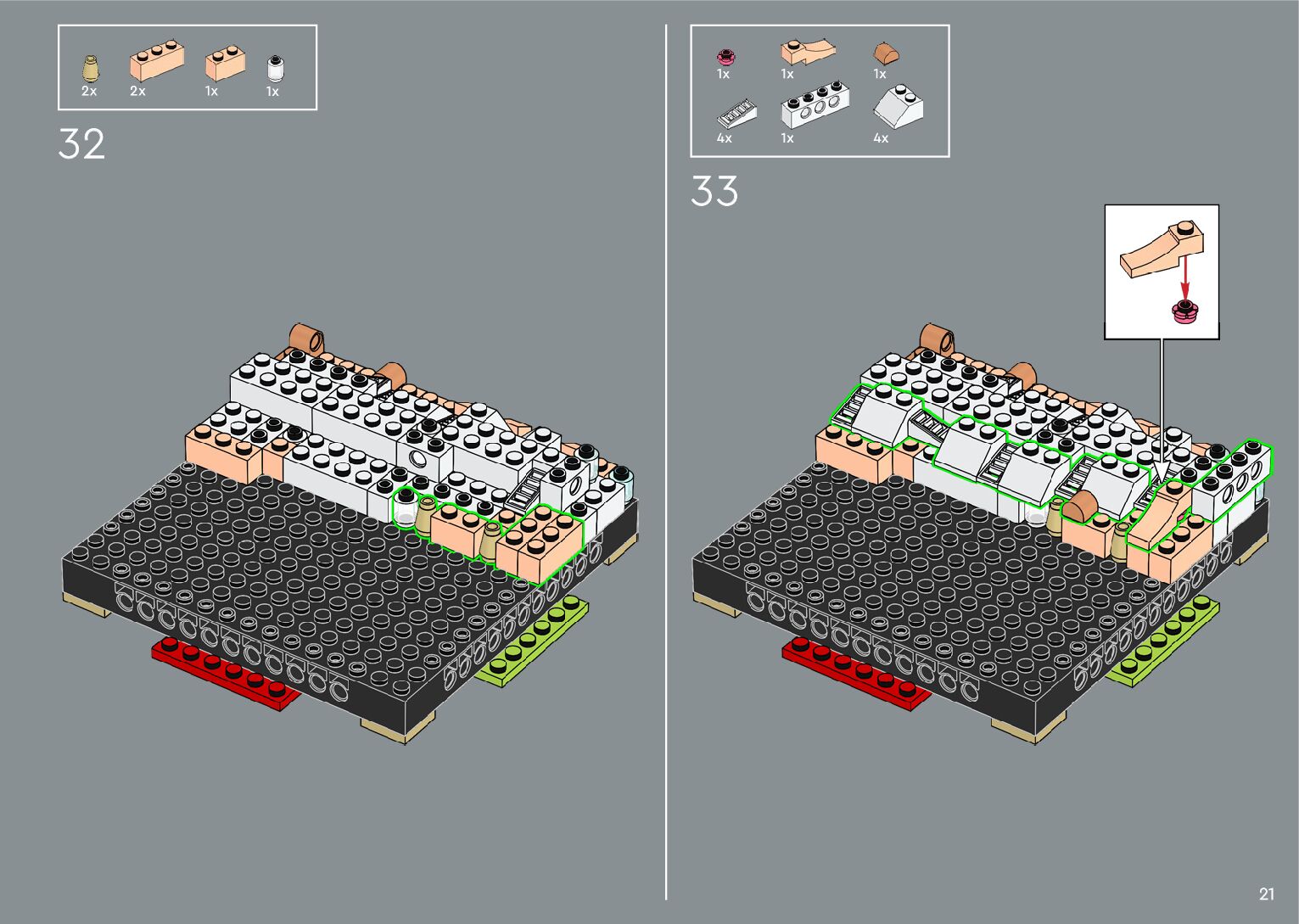 2x 2x 1x 1x

32

1x 1x 1x

4x 1x 4x

33

21