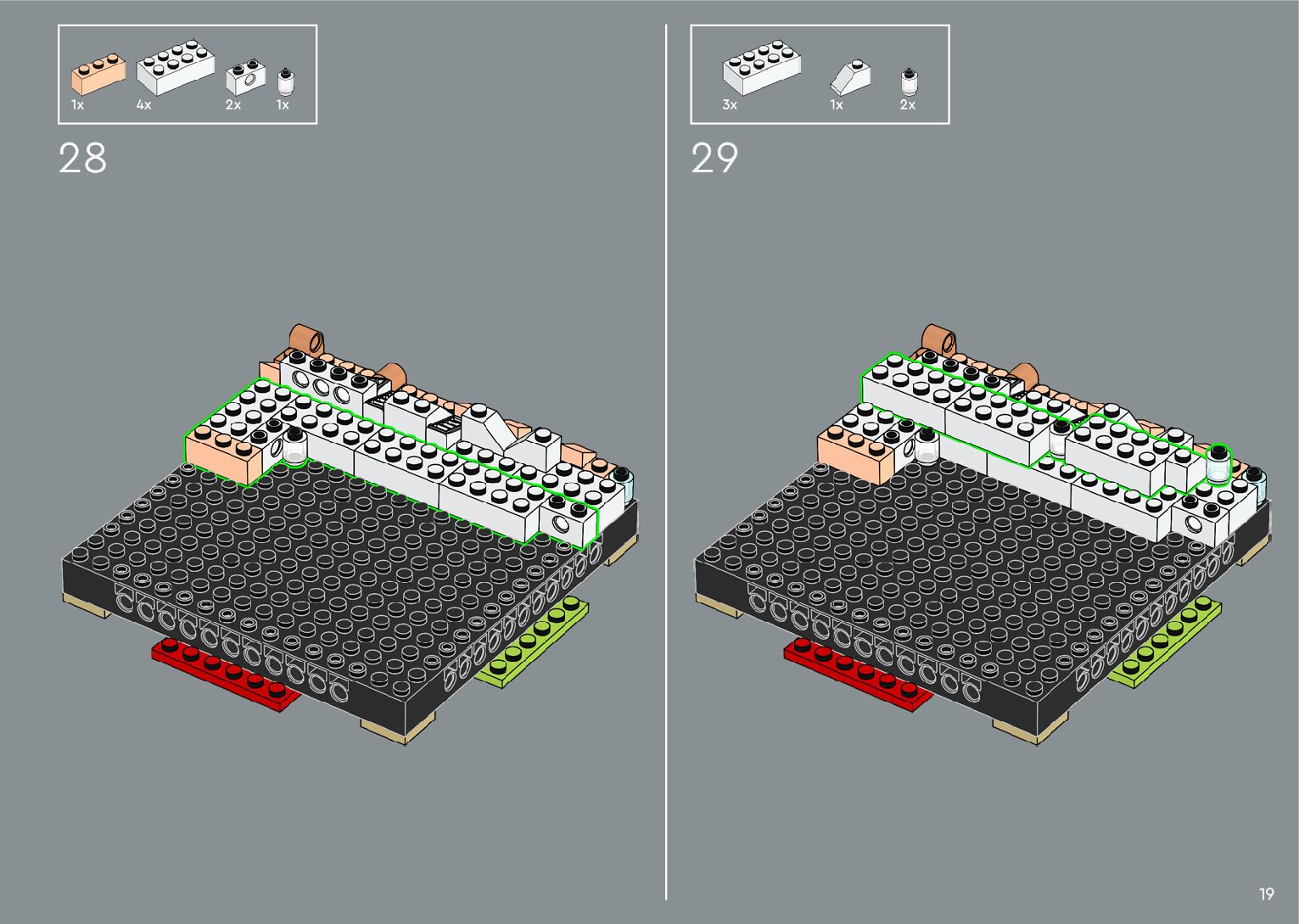 1x 4x 2x 1x

28

3x 1x 2x

29

19