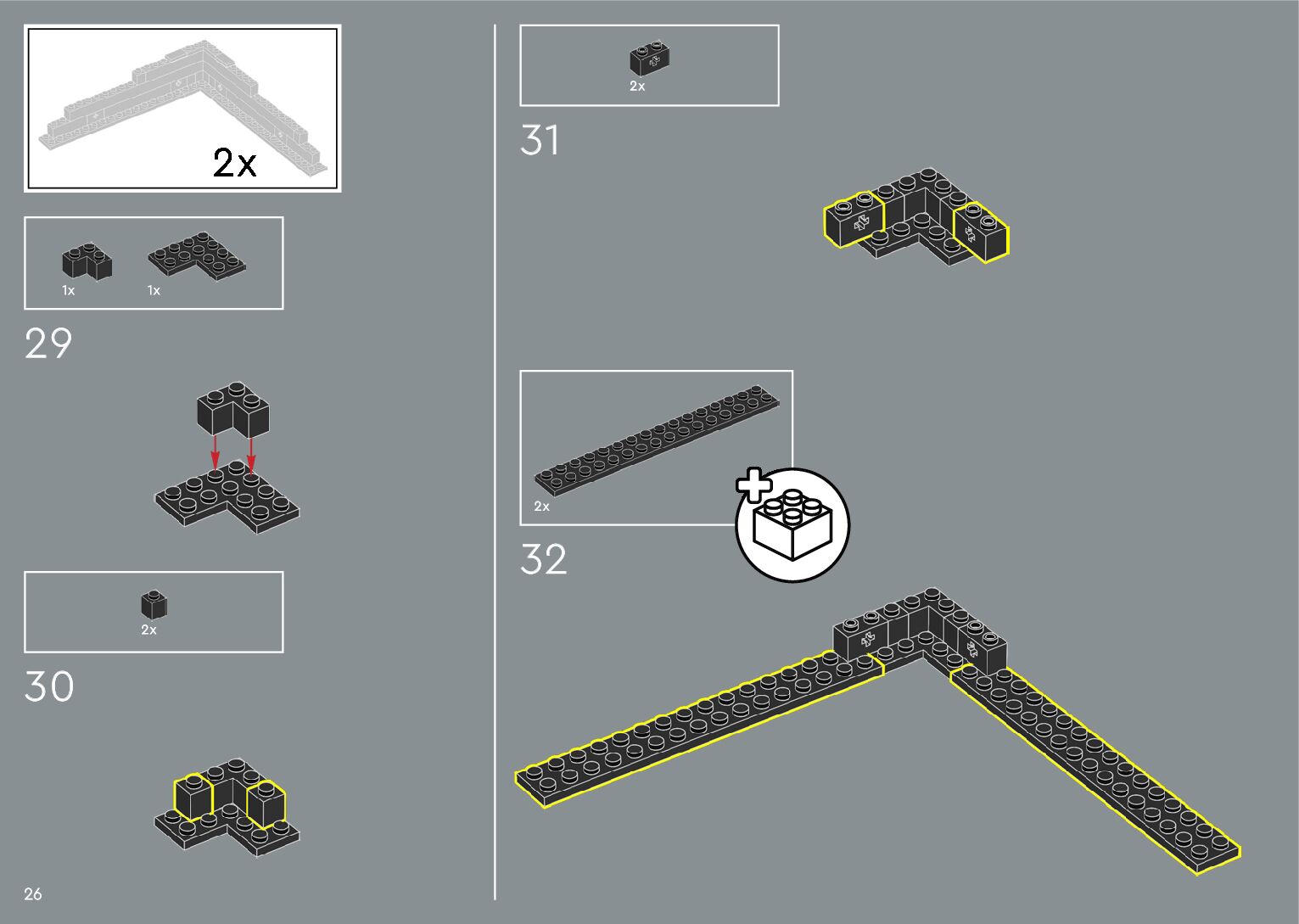 2x

1x 1x

29

2x

30

26

2x

31

2x

32