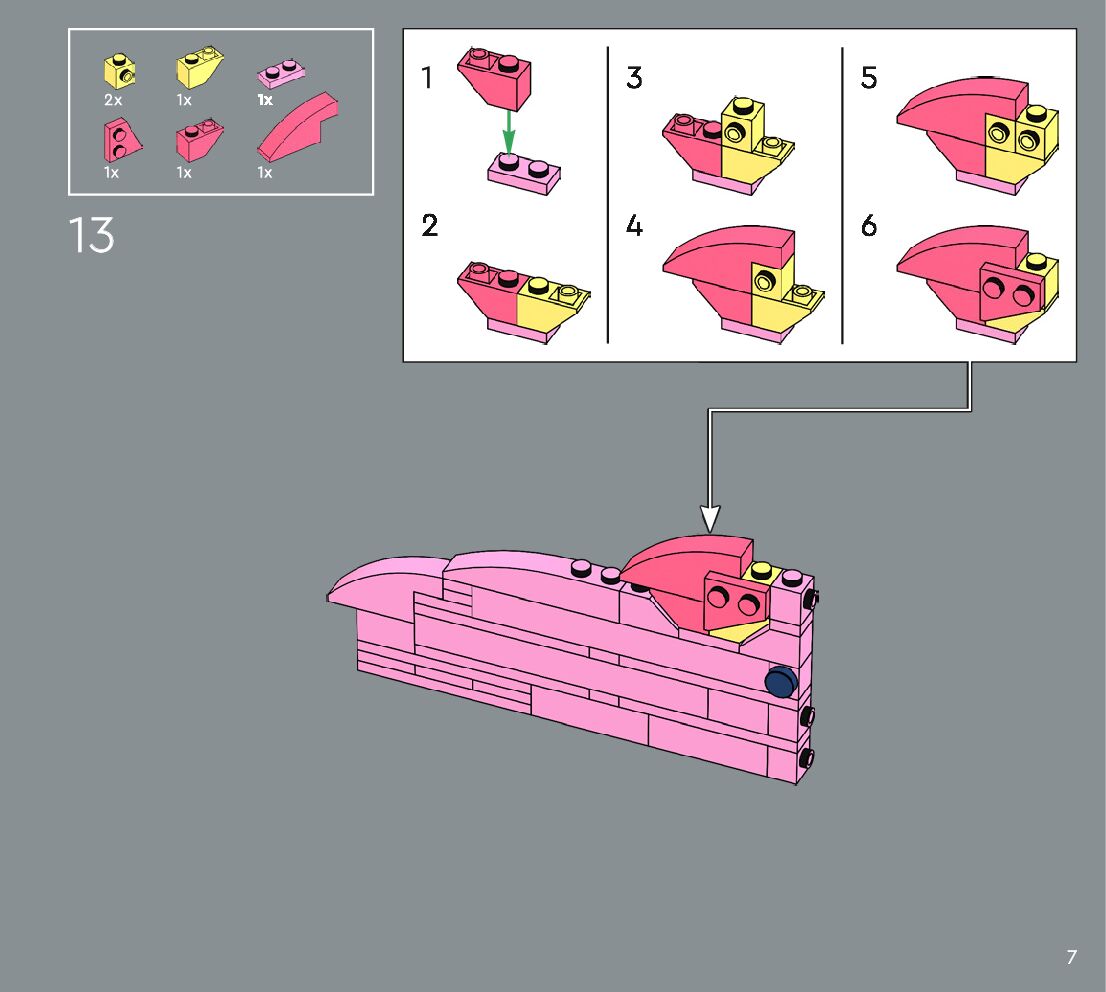 2x 1x 1x
1x 1x 1x

13

1
2
3
4
5
6

7