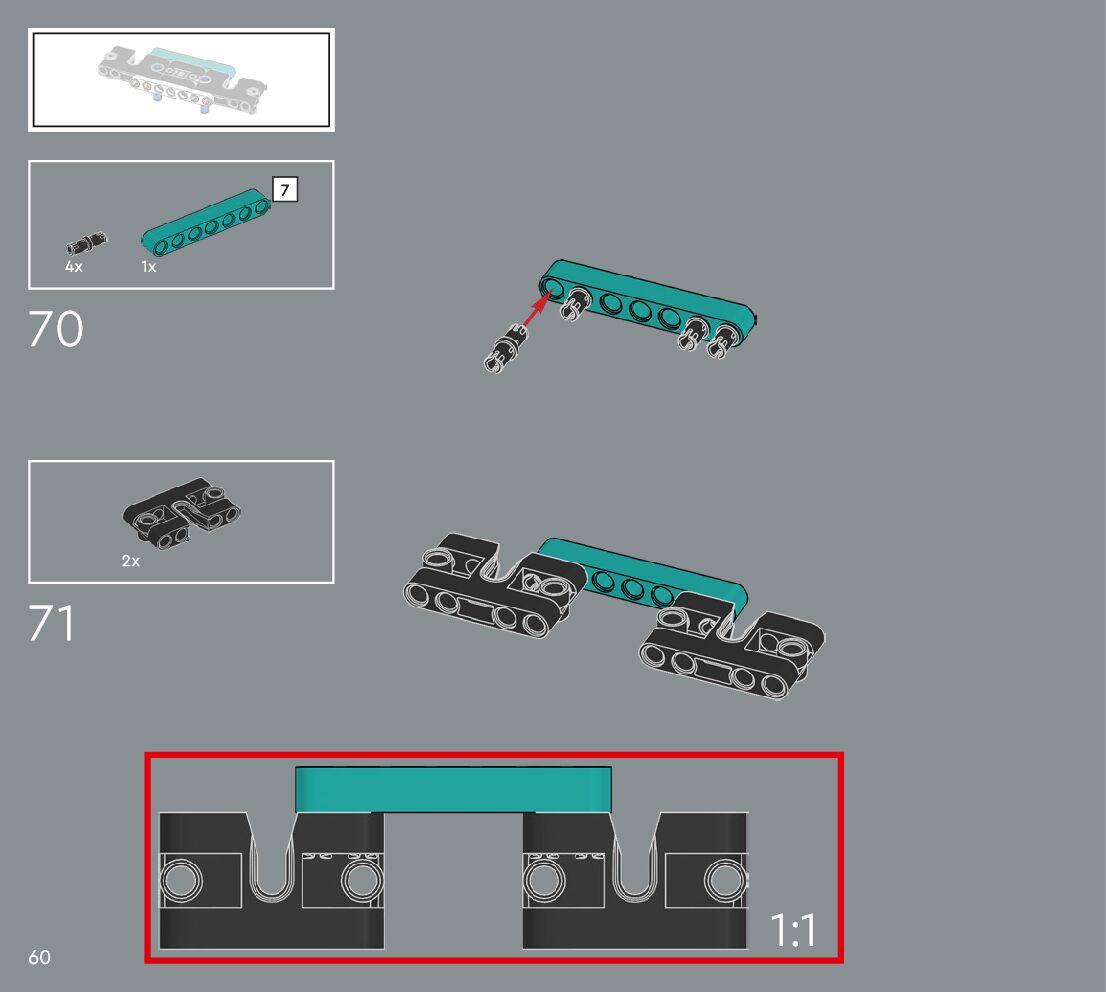 7

4x

1x

70

2x

71

1:1

60